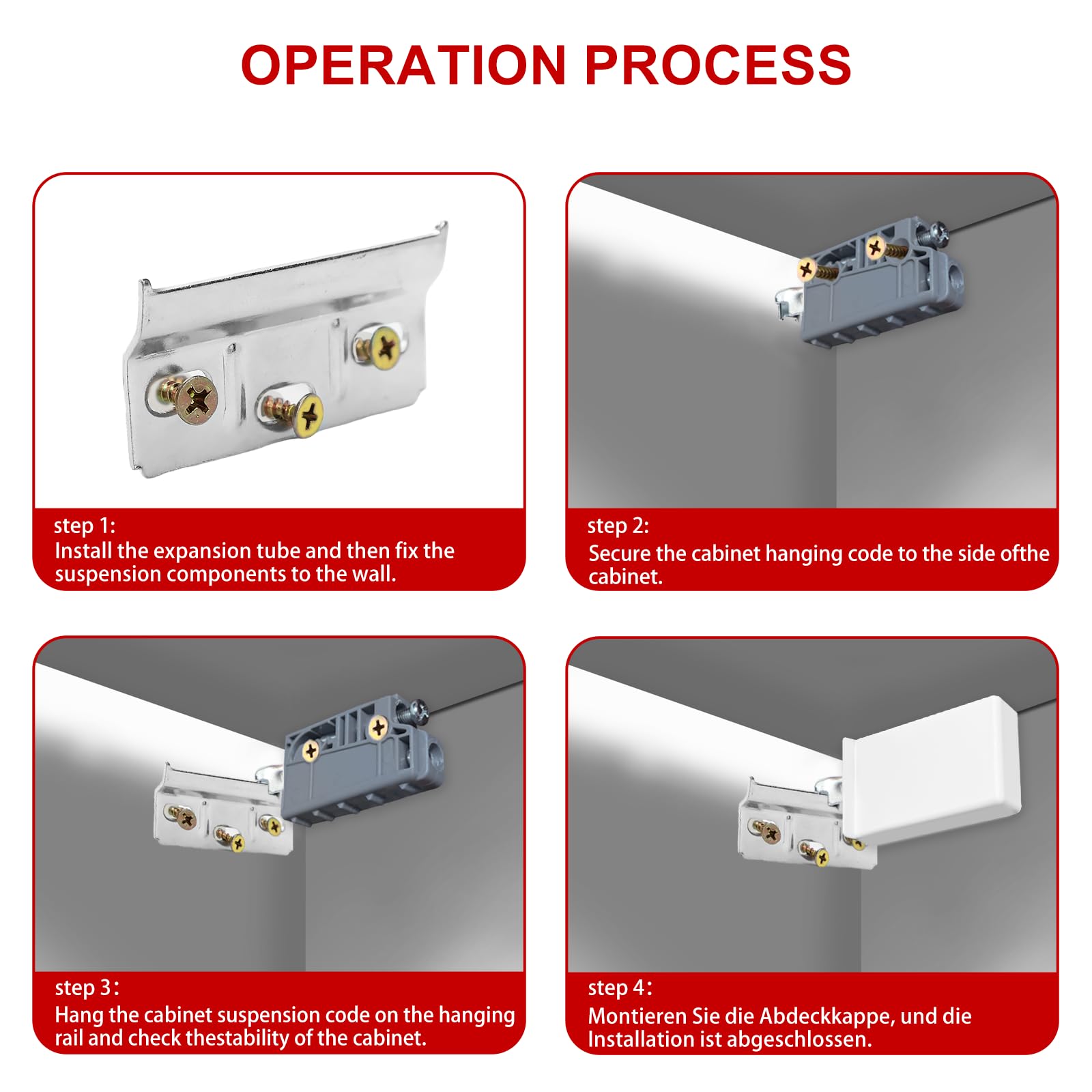 OPERATION PROCESS

step 1:
Install the expansion tube and then fix the suspension components to the wall.

step 2:
Secure the cabinet hanging code to the side ofthe cabinet.

step 3:
Hang the cabinet suspension code on the hanging rail and check thestability of the cabinet.

step 4:
Montieren Sie die Abdeckkappe, und die Installation ist abgeschlossen.