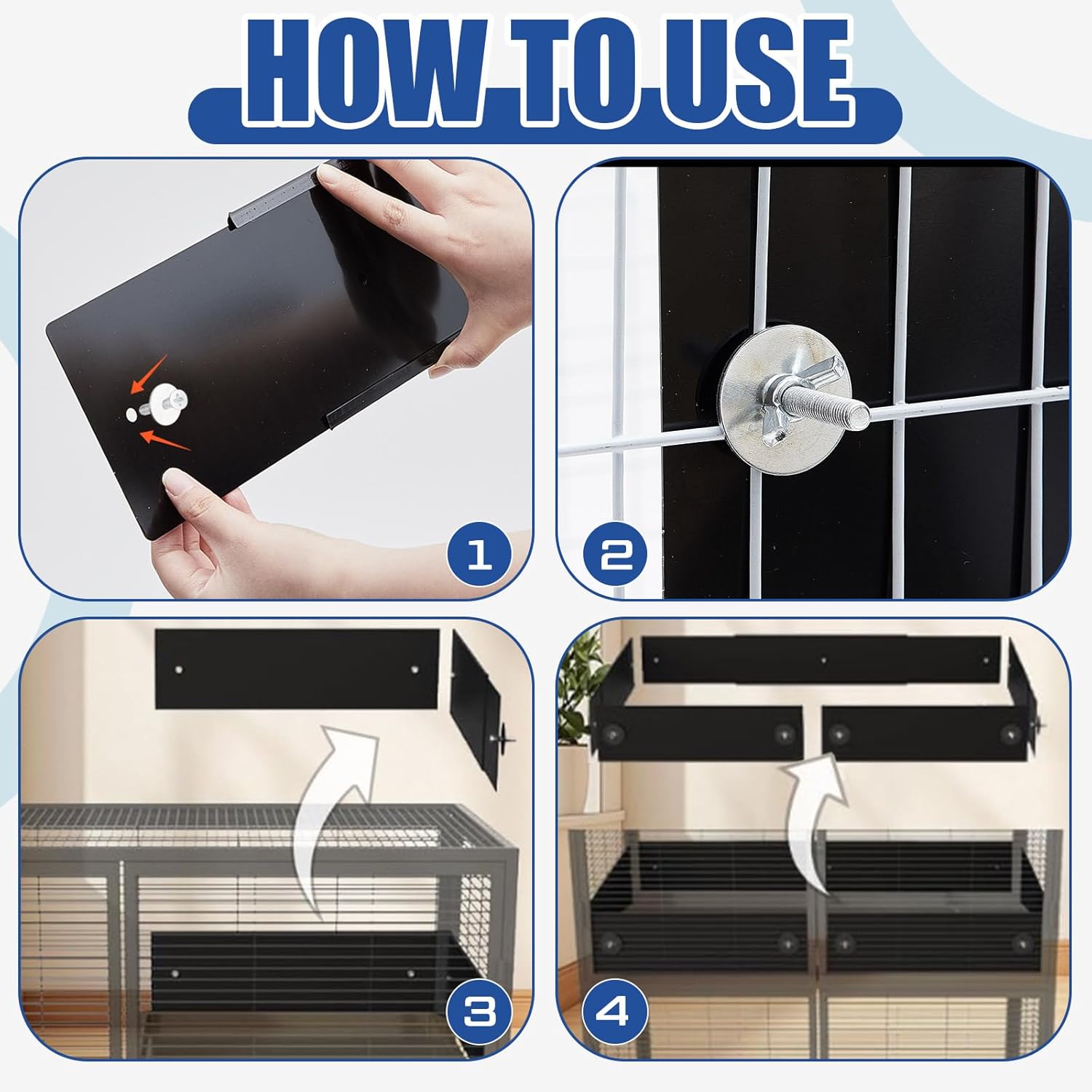 HOW TO USE

1

2

3

4