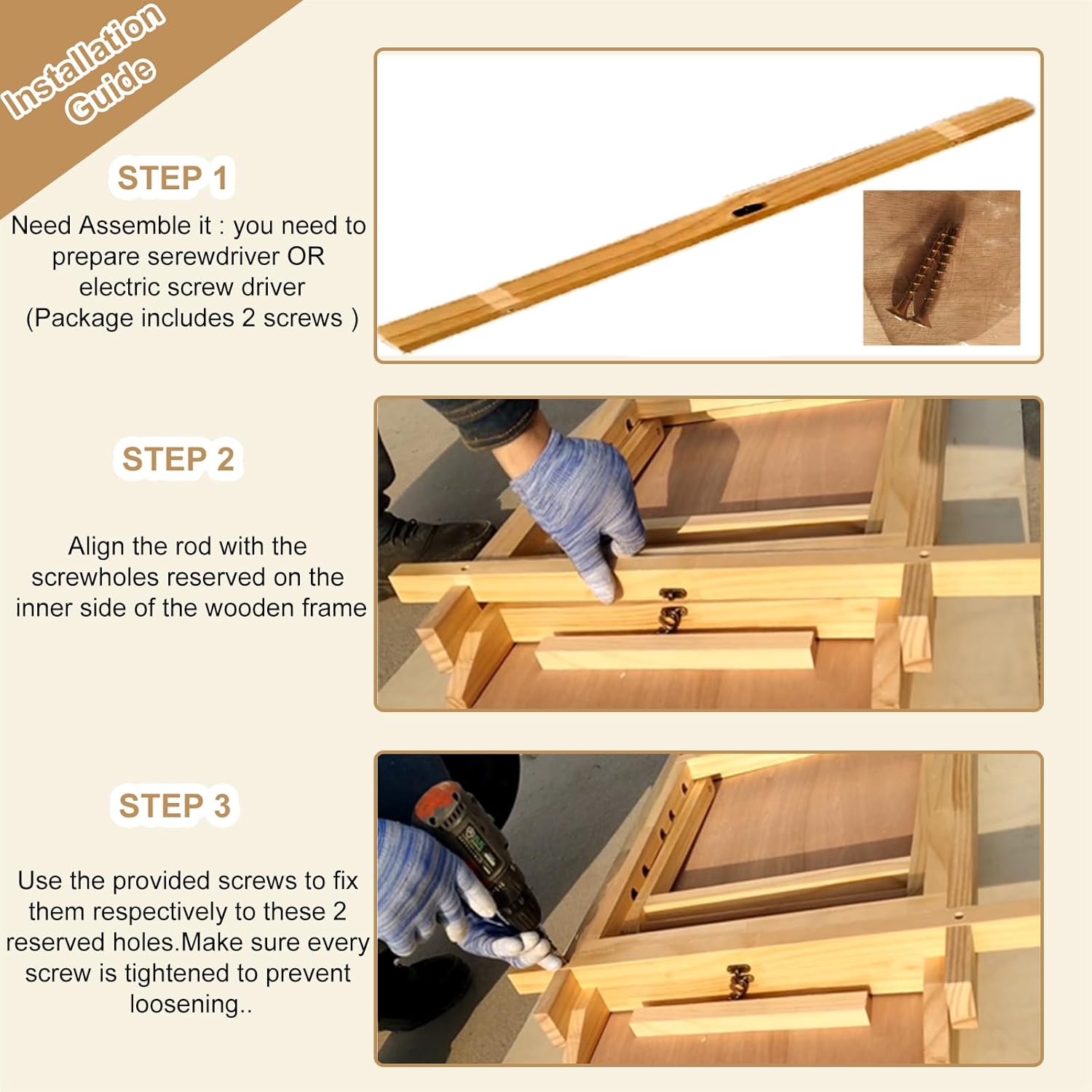 Installation Guide

STEP 1

Need Assemble it : you need to prepare serewdriver OR electric screw driver (Package includes 2 screws )

STEP 2

Align the rod with the screwholes reserved on the inner side of the wooden frame

STEP 3

Use the provided screws to fix them respectively to these 2 reserved holes.Make sure every screw is tightened to prevent loosening..