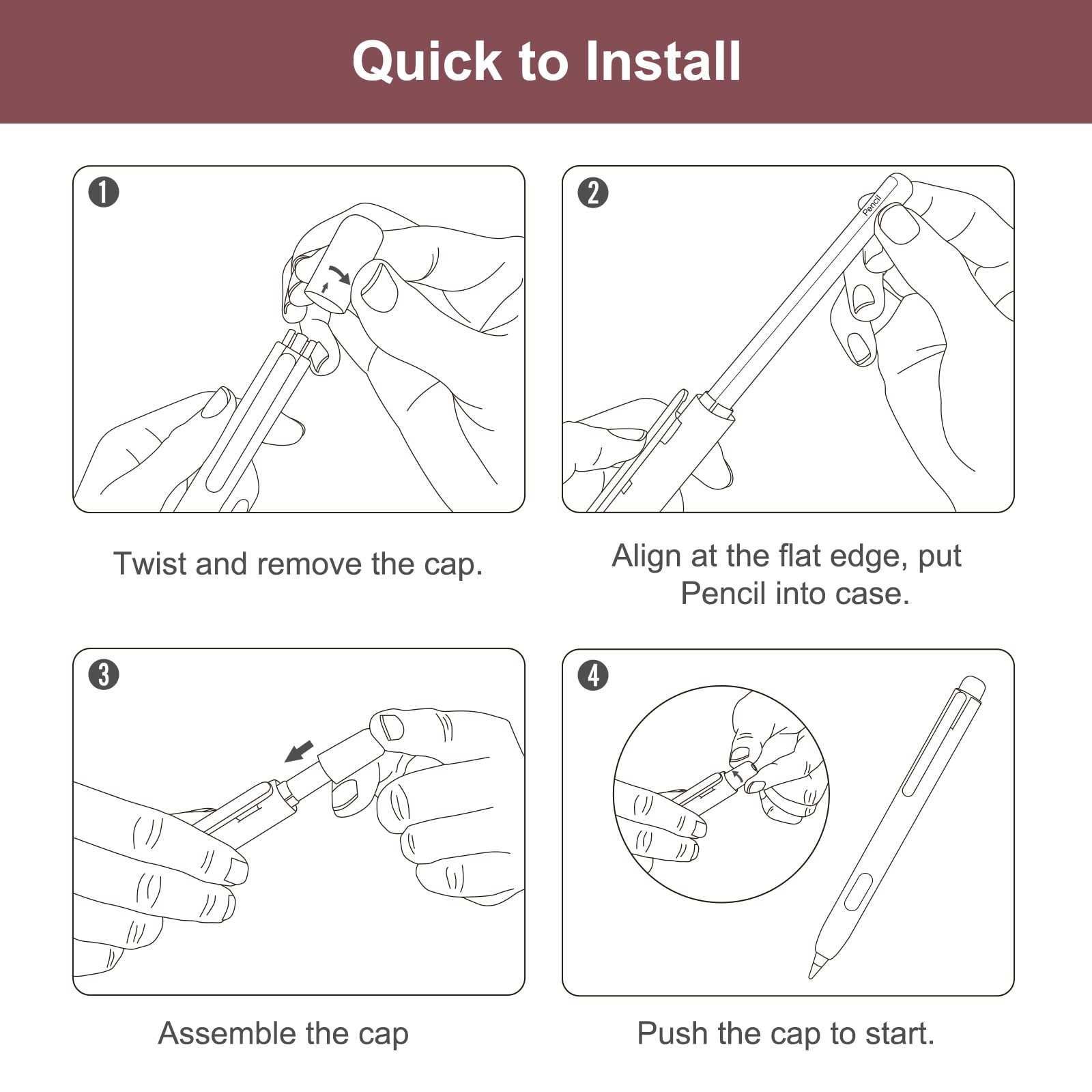 Quick to Install

1

Twist and remove the cap.

2

Pencil

Align at the flat edge, put Pencil into case.

3

Assemble the cap

4

Push the cap to start.