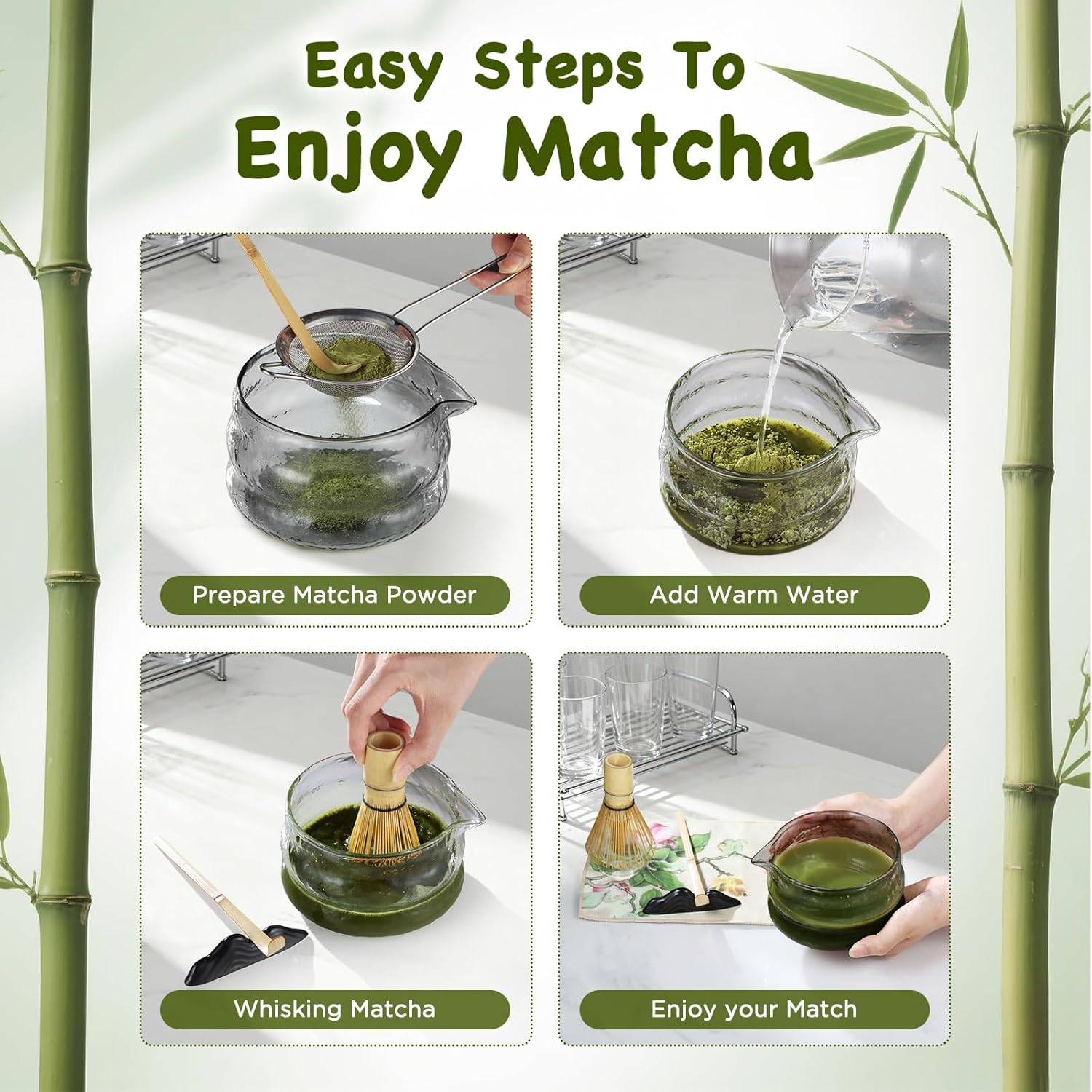 Easy Steps To
Enjoy Matcha

Prepare Matcha Powder

Add Warm Water

Whisking Matcha

Enjoy your Match