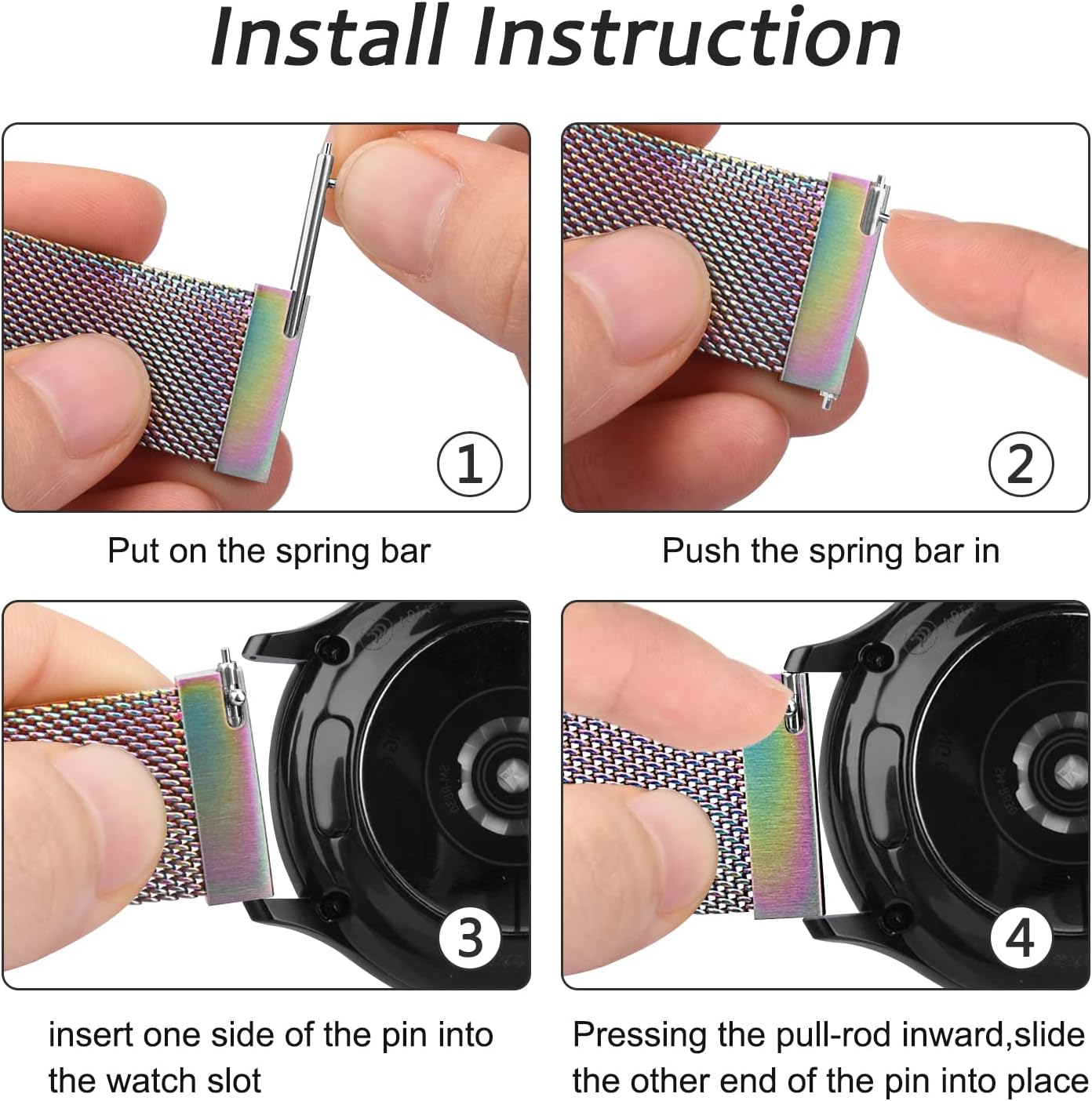 Install Instruction

1

Put on the spring bar

2

Push the spring bar in

3

insert one side of the pin into the watch slot

4

Pressing the pull-rod inward,slide the other end of the pin into place