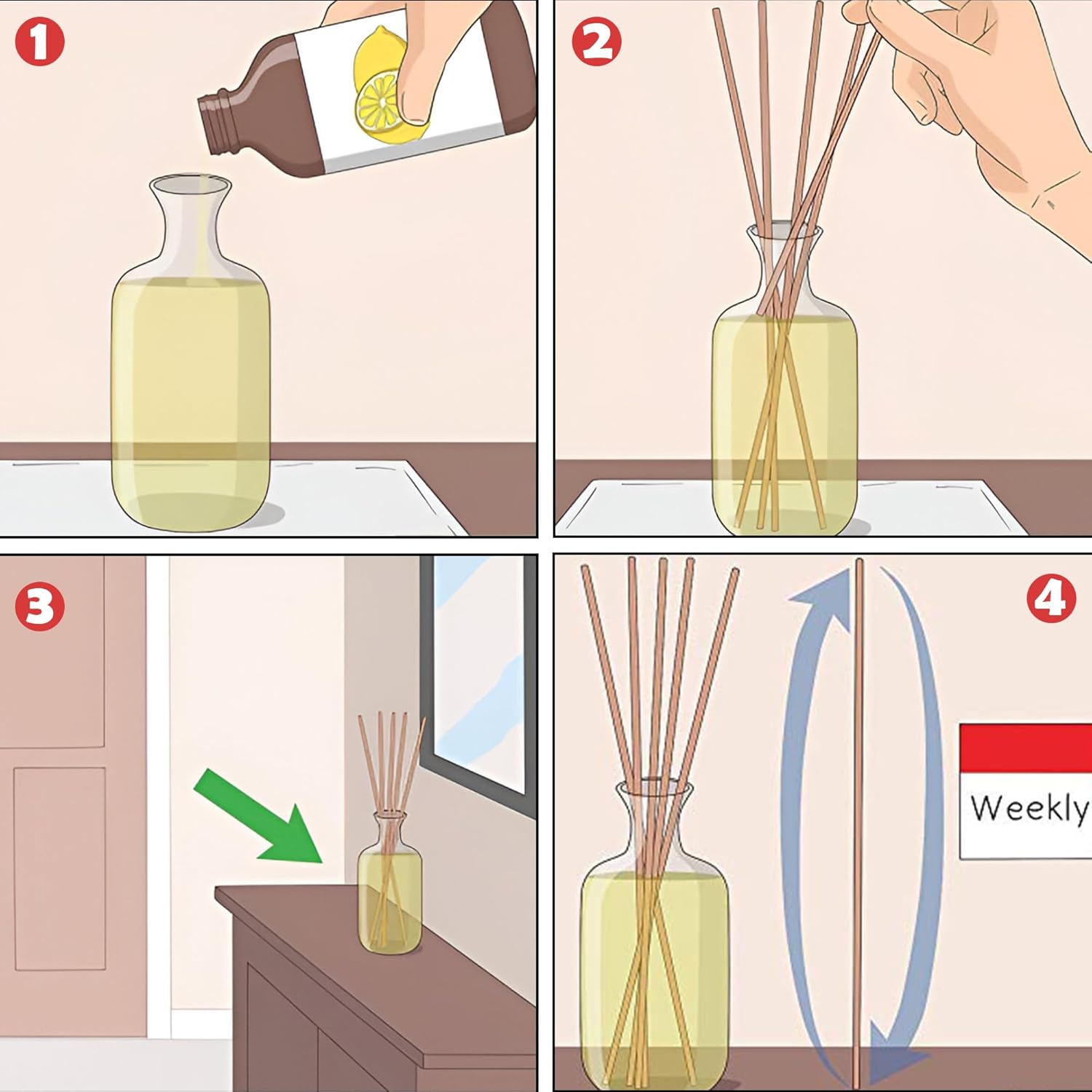 1

2

3

4

Weekly