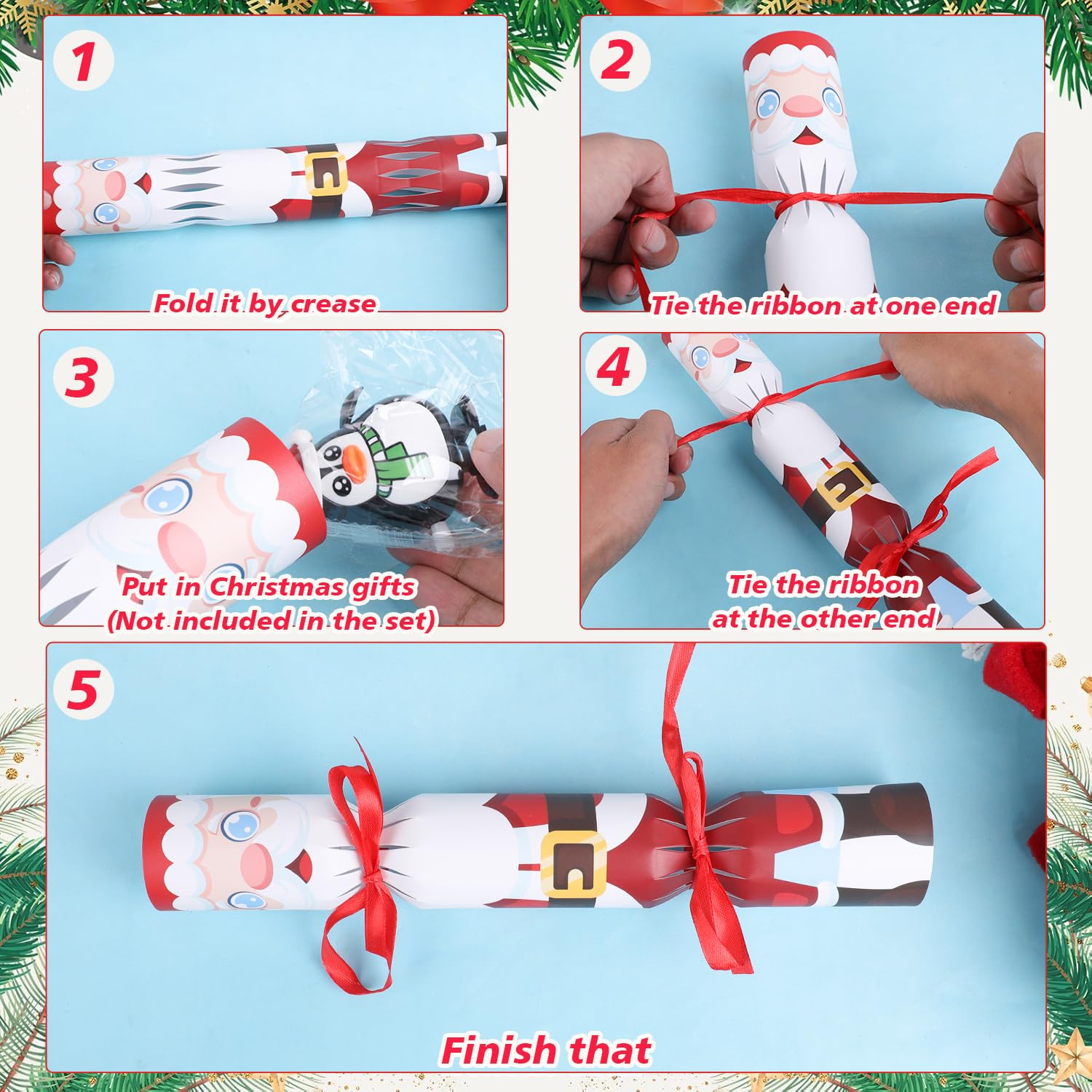 1

Fold it by crease

2

Tie the ribbon at one end

3

Put in Christmas gifts
(Not included in the set)

4

Tie the ribbon
at the other end

5

Finish that