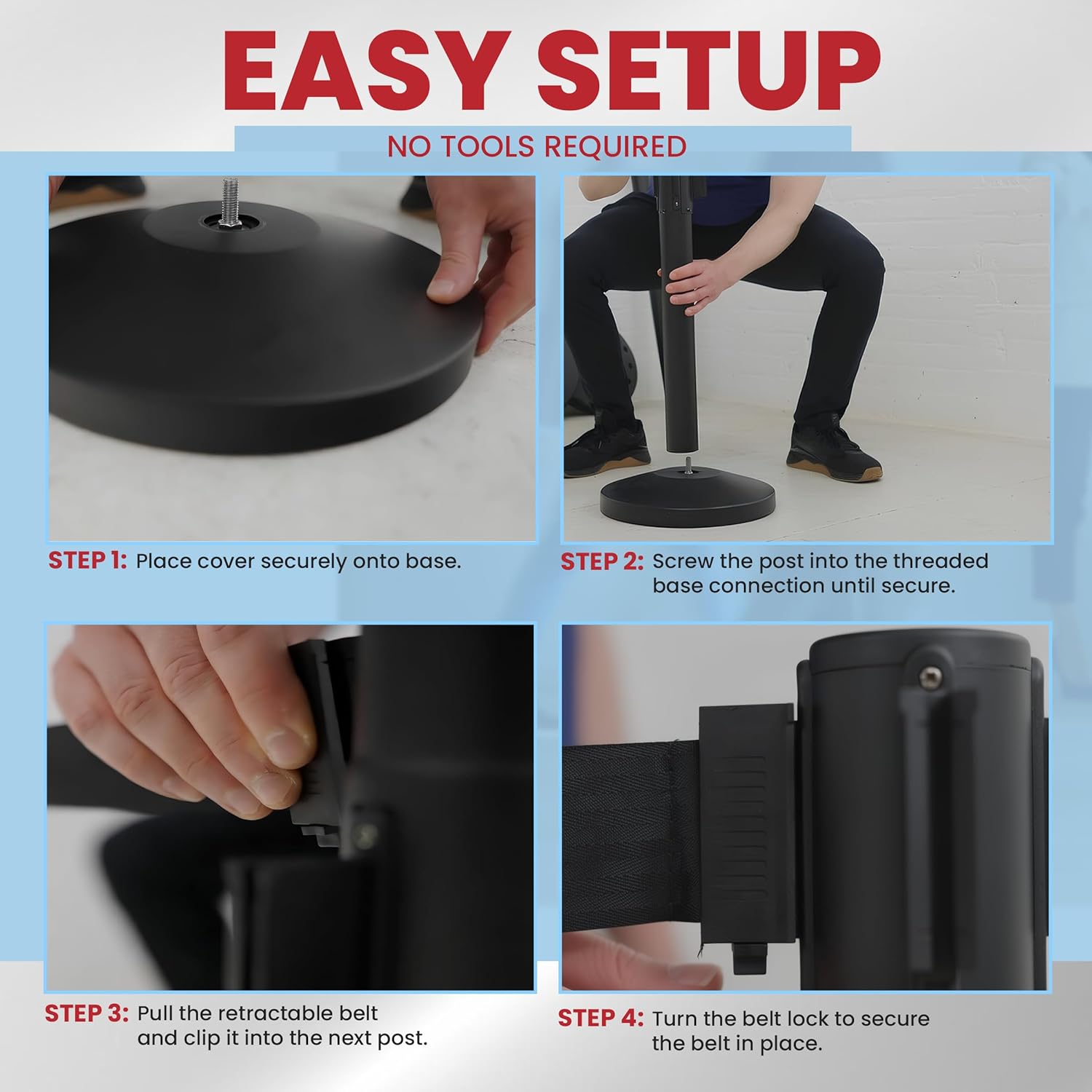 EASY SETUP

NO TOOLS REQUIRED

STEP 1: Place cover securely onto base.

STEP 2: Screw the post into the threaded base connection until secure.

STEP 3: Pull the retractable belt and clip it into the next post.

STEP 4: Turn the belt lock to secure the belt in place.