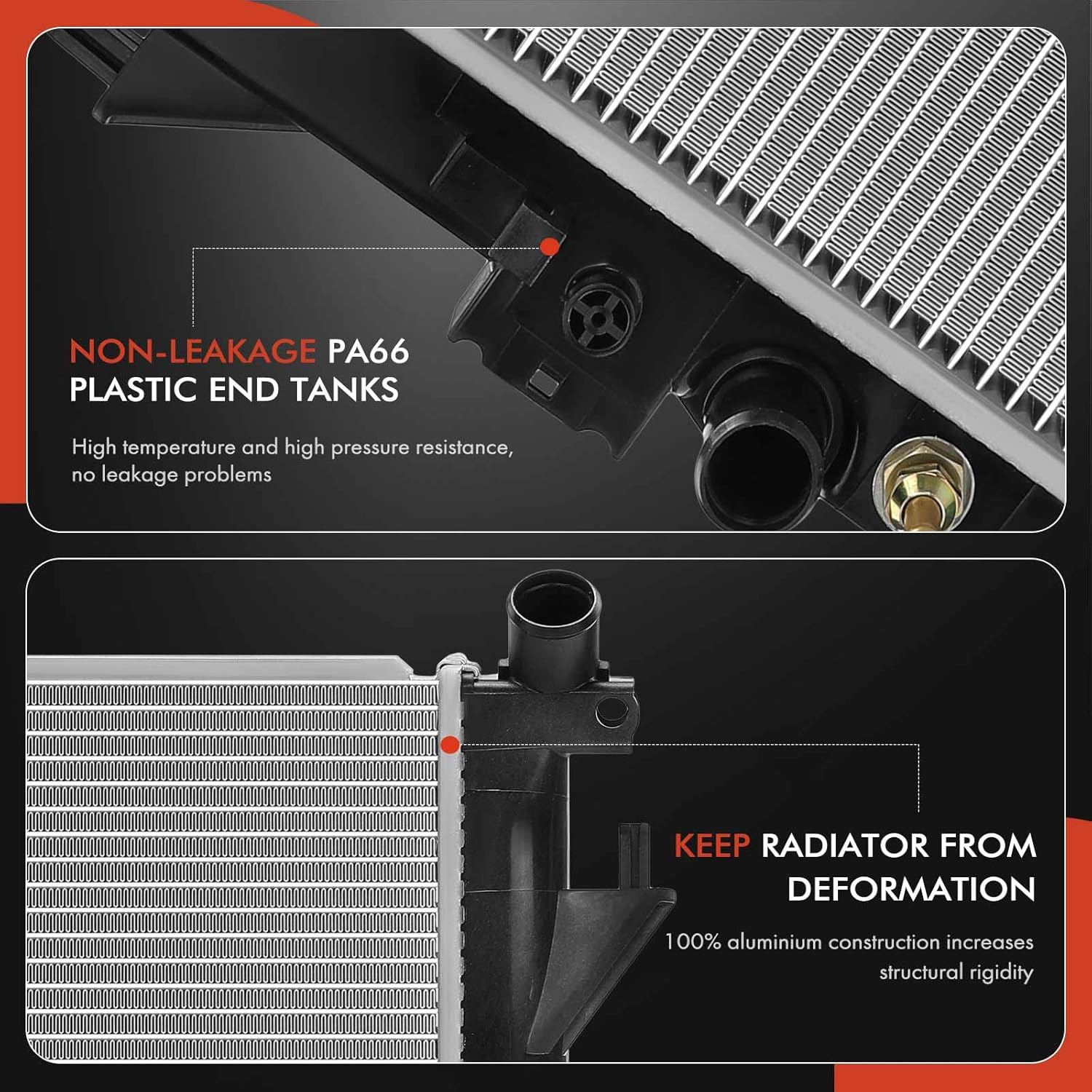 NON-LEAKAGE PA66 PLASTIC END TANKS

High temperature and high pressure resistance, no leakage problems

KEEP RADIATOR FROM DEFORMATION

100% aluminium construction increases structural rigidity