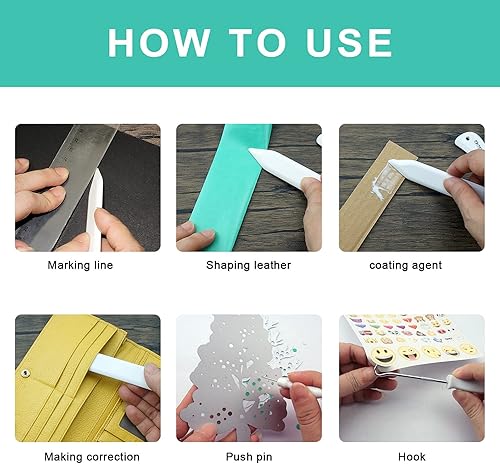 HOW TO USE

Marking line

Shaping leather

coating agent

Making correction

Push pin

Hook