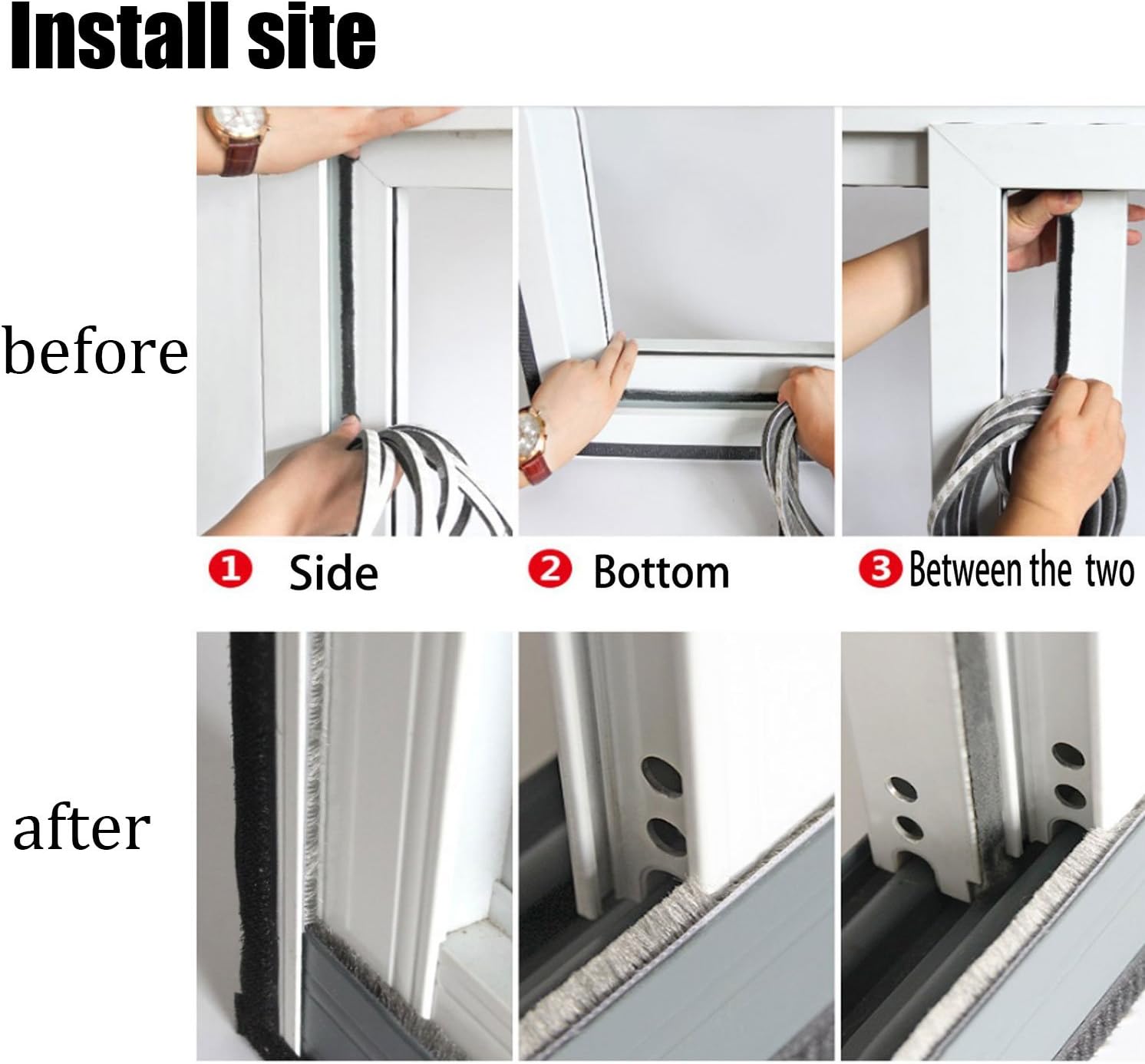 Install site

before

1 Side

2 Bottom

3 Between the two

after