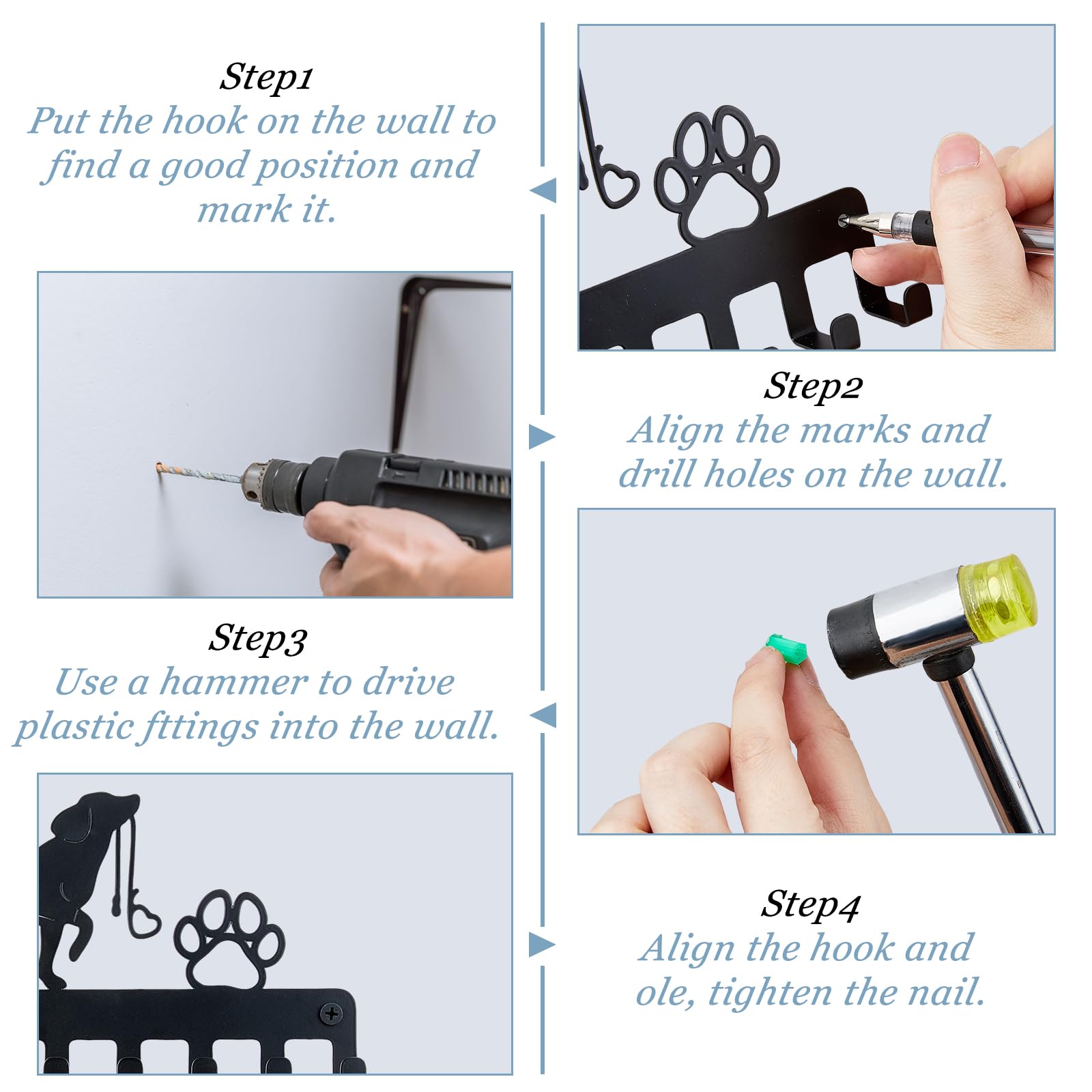 Step1
Put the hook on the wall to find a good position and mark it.

Step2
Align the marks and drill holes on the wall.

Step3
Use a hammer to drive plastic fttings into the wall.

Step4
Align the hook and ole, tighten the nail.