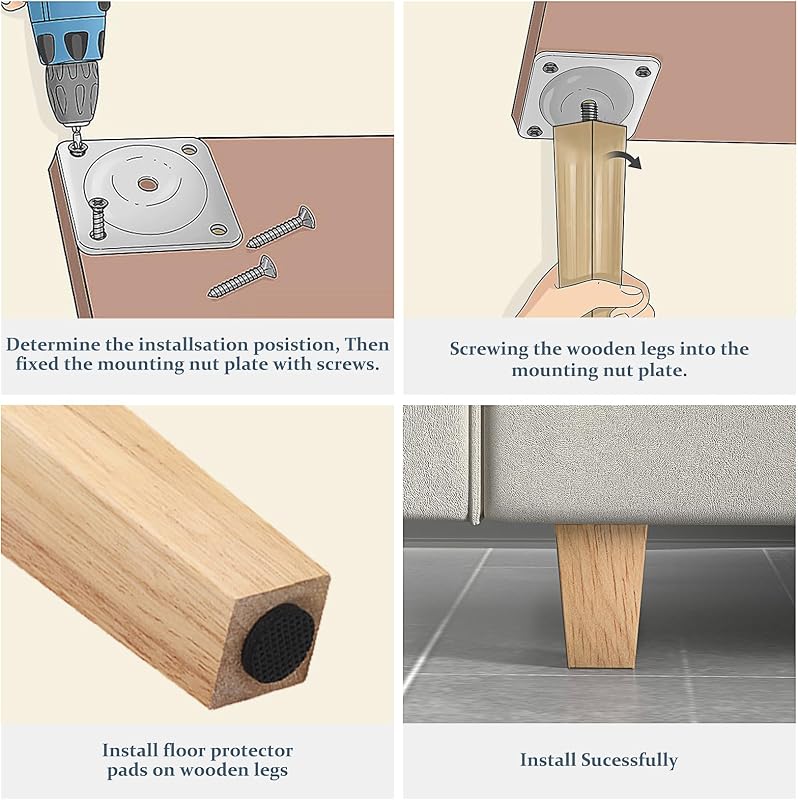 Determine the installsation posistion, Then fixed the mounting nut plate with screws.

Screwing the wooden legs into the mounting nut plate.

Install floor protector pads on wooden legs

Install Sucessfully