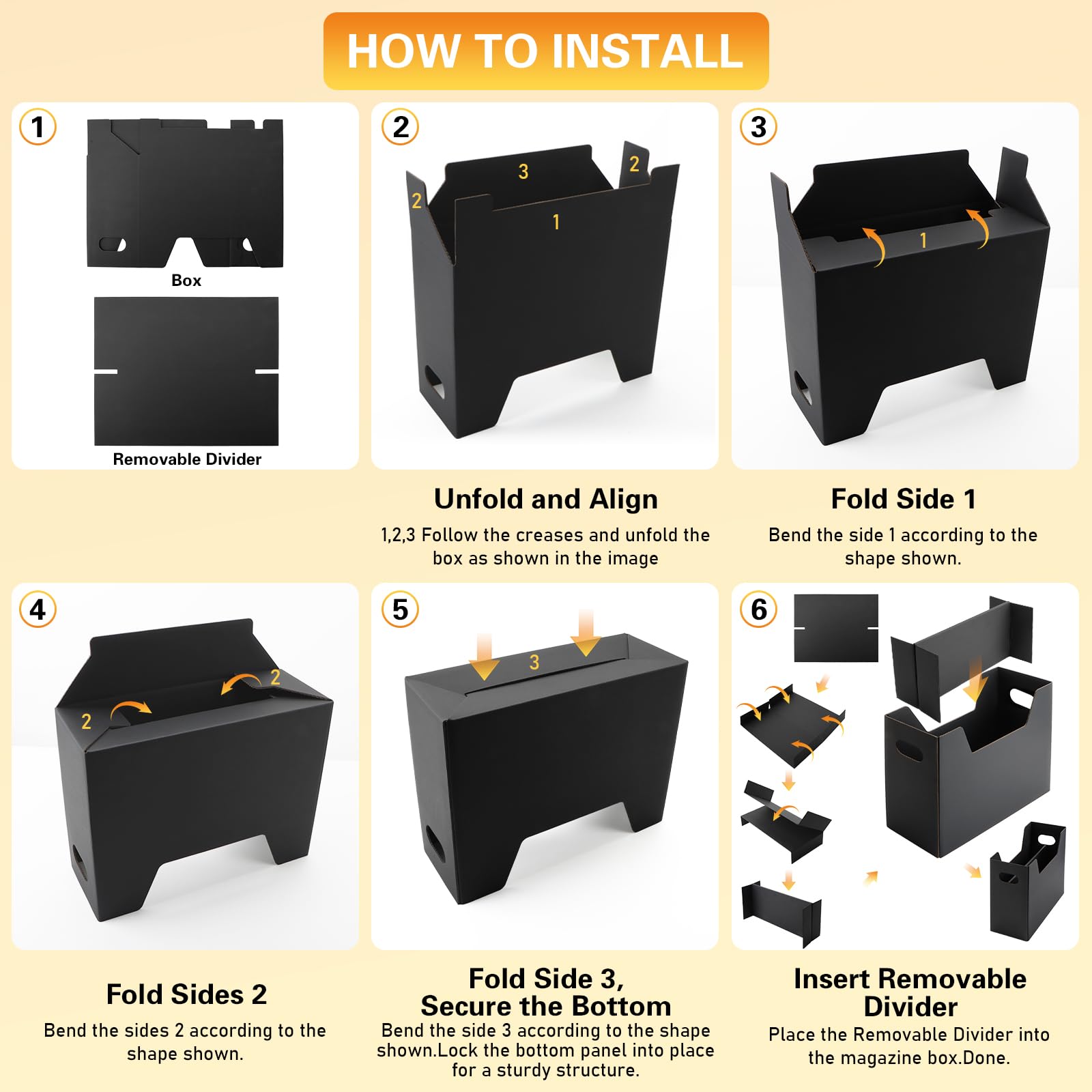 HOW TO INSTALL

1

Box

Removable Divider

2

3

2

2

1

Unfold and Align

1,2,3 Follow the creases and unfold the box as shown in the image

3

1

Fold Side 1

Bend the side 1 according to the shape shown.

4

2

2

Fold Sides 2

Bend the sides 2 according to the shape shown.

5

3

Fold Side 3, Secure the Bottom

Bend the side 3 according to the shape shown.Lock the bottom panel into place for a sturdy structure.

6

Insert Removable Divider

Place the Removable Divider into the magazine box.Done.