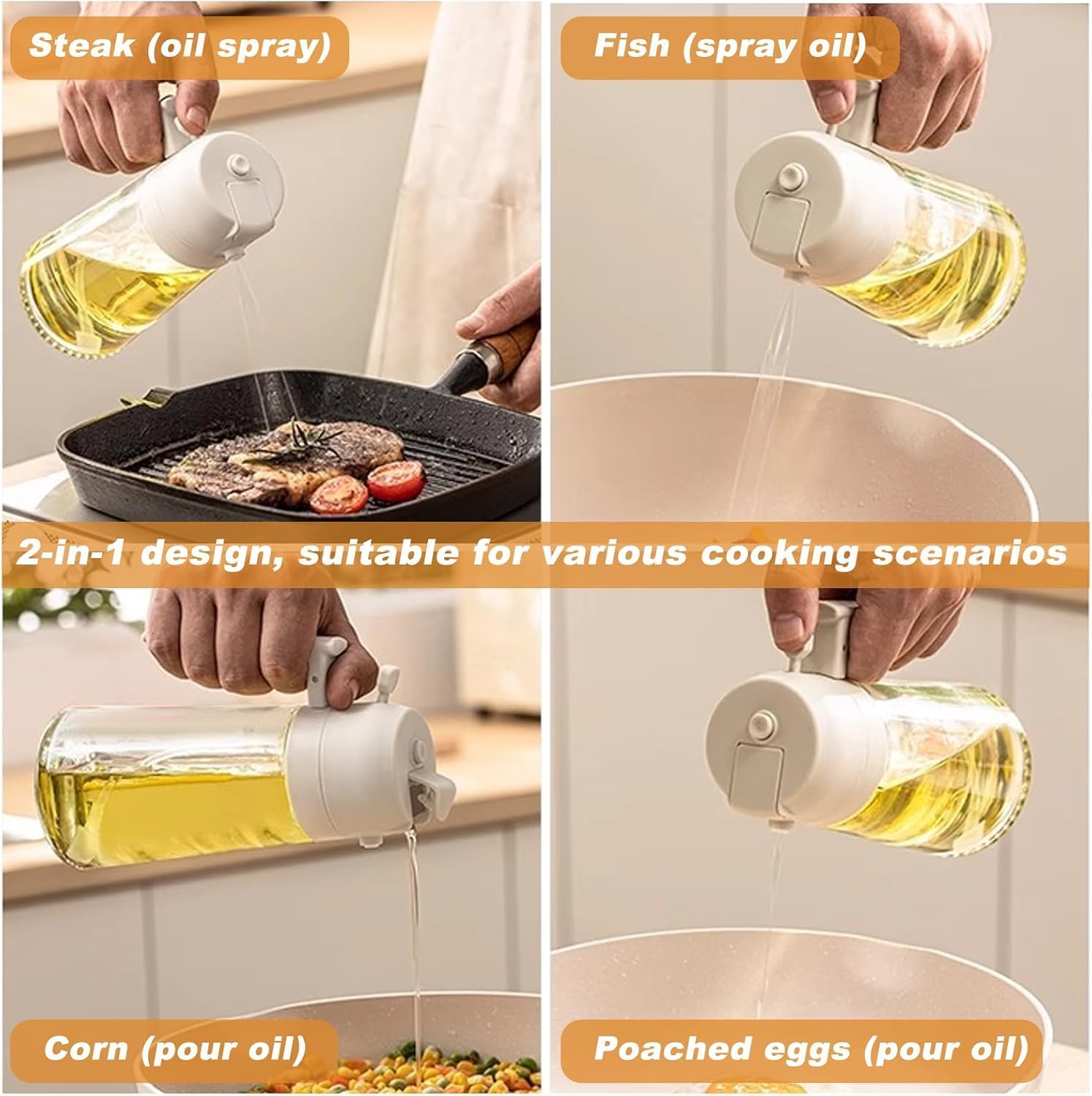 Steak (oil spray)

Fish (spray oil)

2-in-1 design, suitable for various cooking scenarios

Corn (pour oil)

Poached eggs (pour oil)