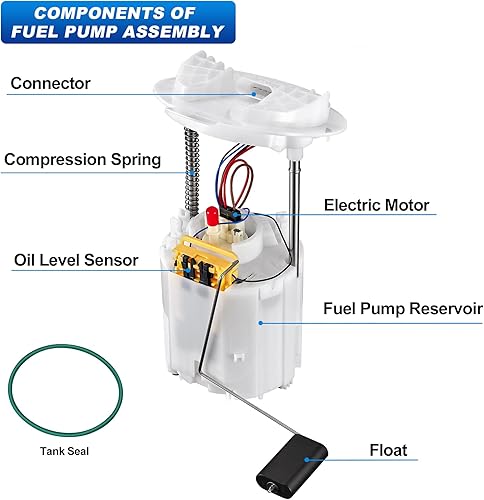 COMPONENTS OF FUEL PUMP ASSEMBLY

Connector

Compression Spring

Electric Motor

Oil Level Sensor

Fuel Pump Reservoir

Tank Seal

Float