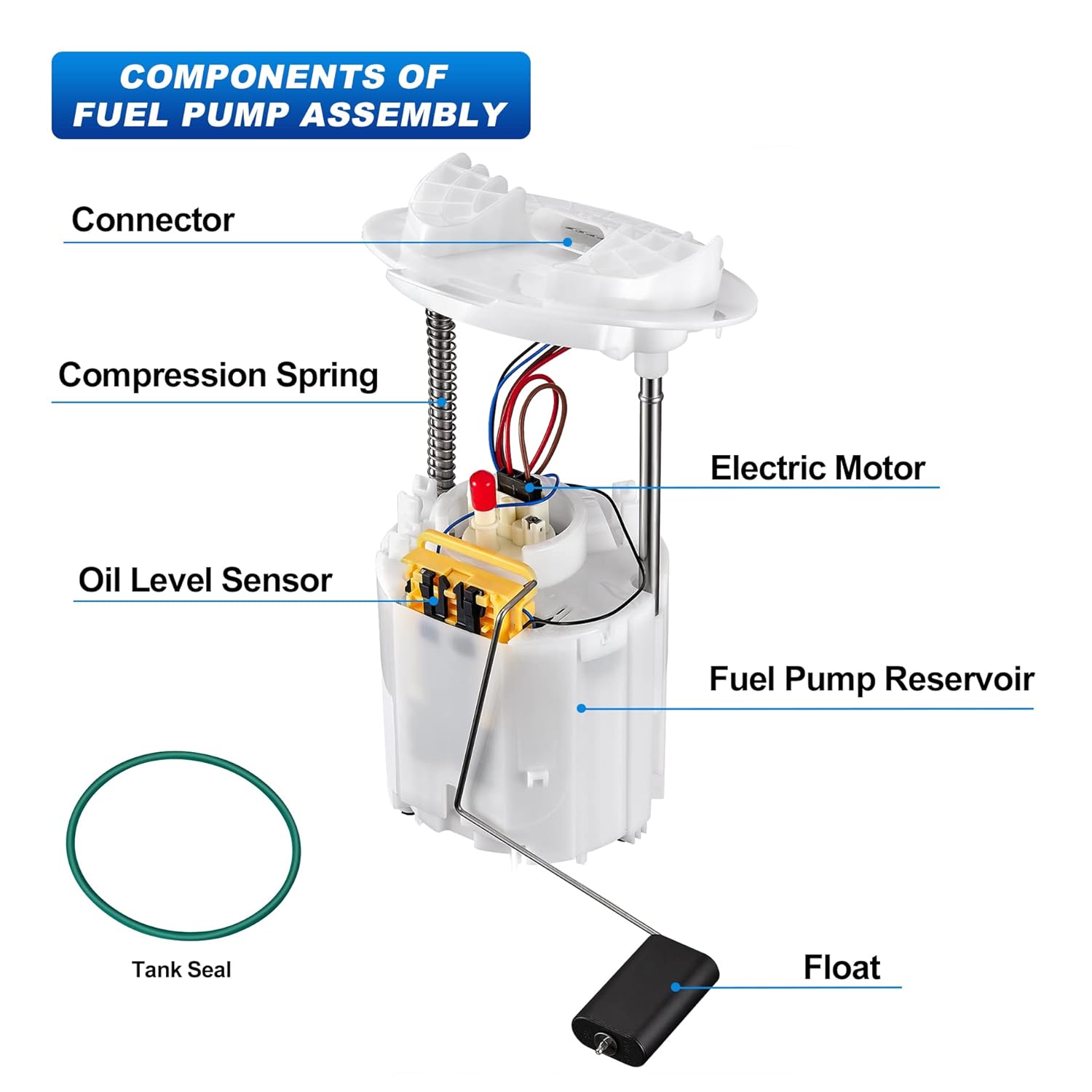 COMPONENTS OF FUEL PUMP ASSEMBLY

Connector

Compression Spring

Electric Motor

Oil Level Sensor

Fuel Pump Reservoir

Tank Seal

Float