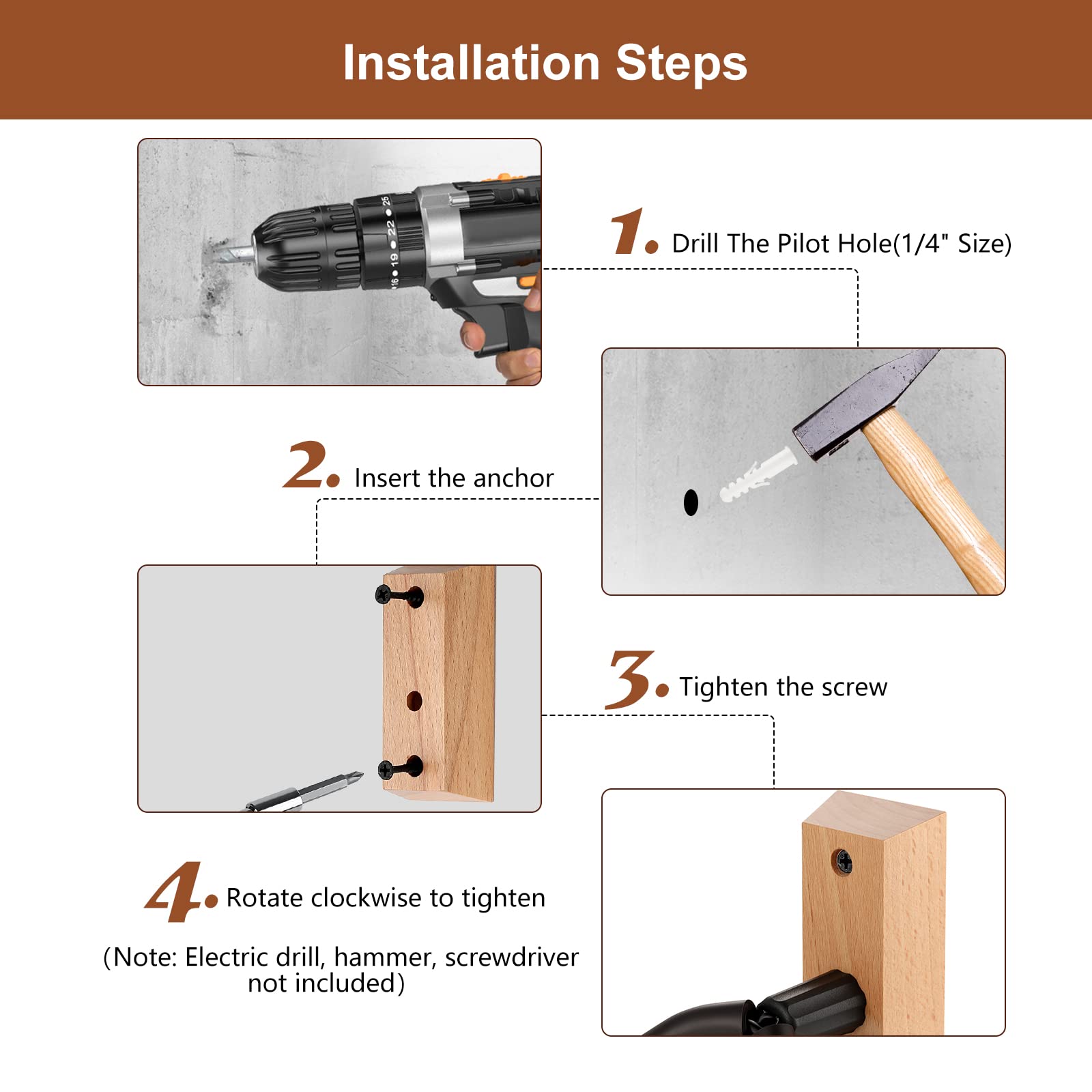 Installation Steps

16 19 22 25

1. Drill The Pilot Hole(1/4" Size)

2. Insert the anchor

3. Tighten the screw

4. Rotate clockwise to tighten

(Note: Electric drill, hammer, screwdriver not included)