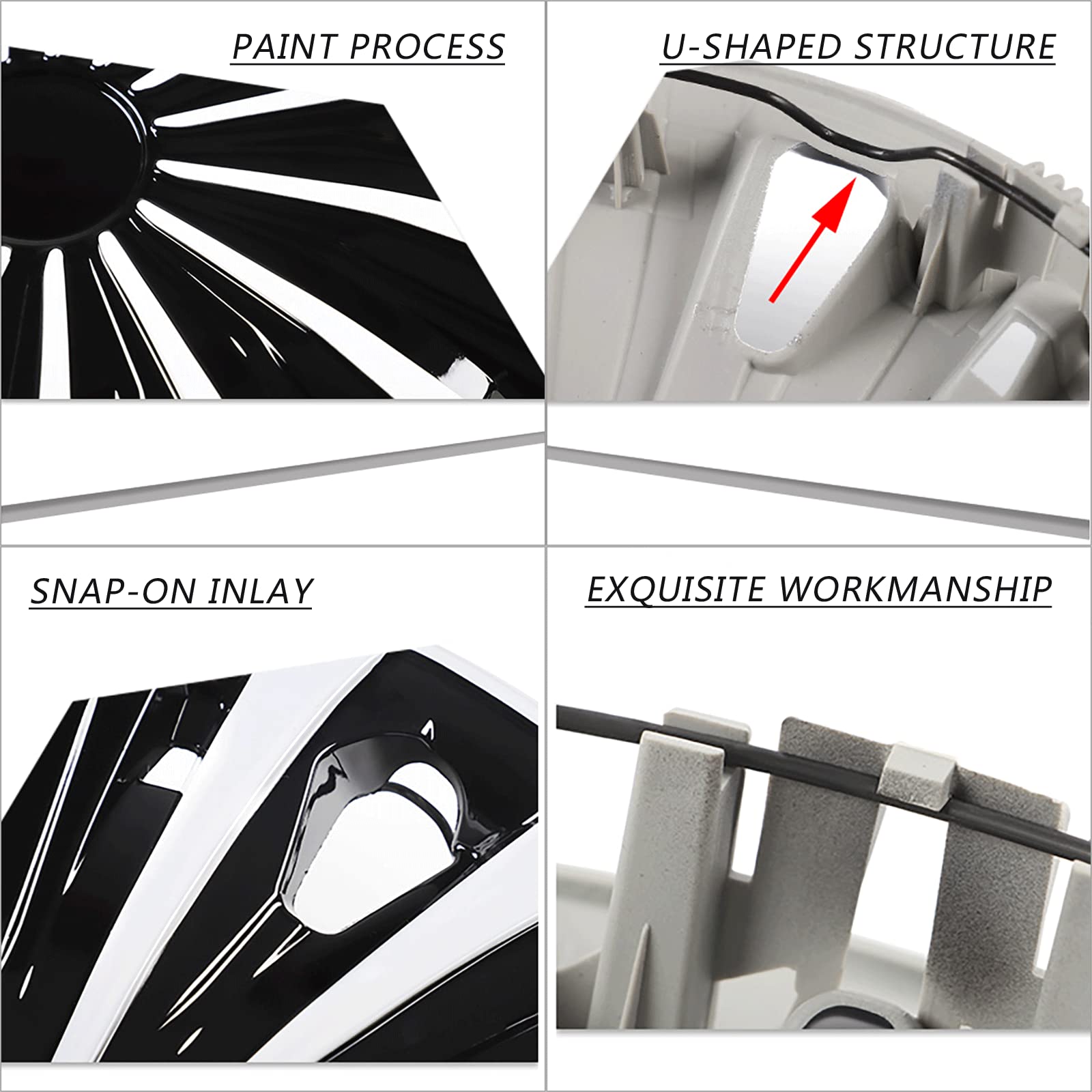 PAINT PROCESS

U-SHAPED STRUCTURE

SNAP-ON INLAY

EXQUISITE WORKMANSHIP