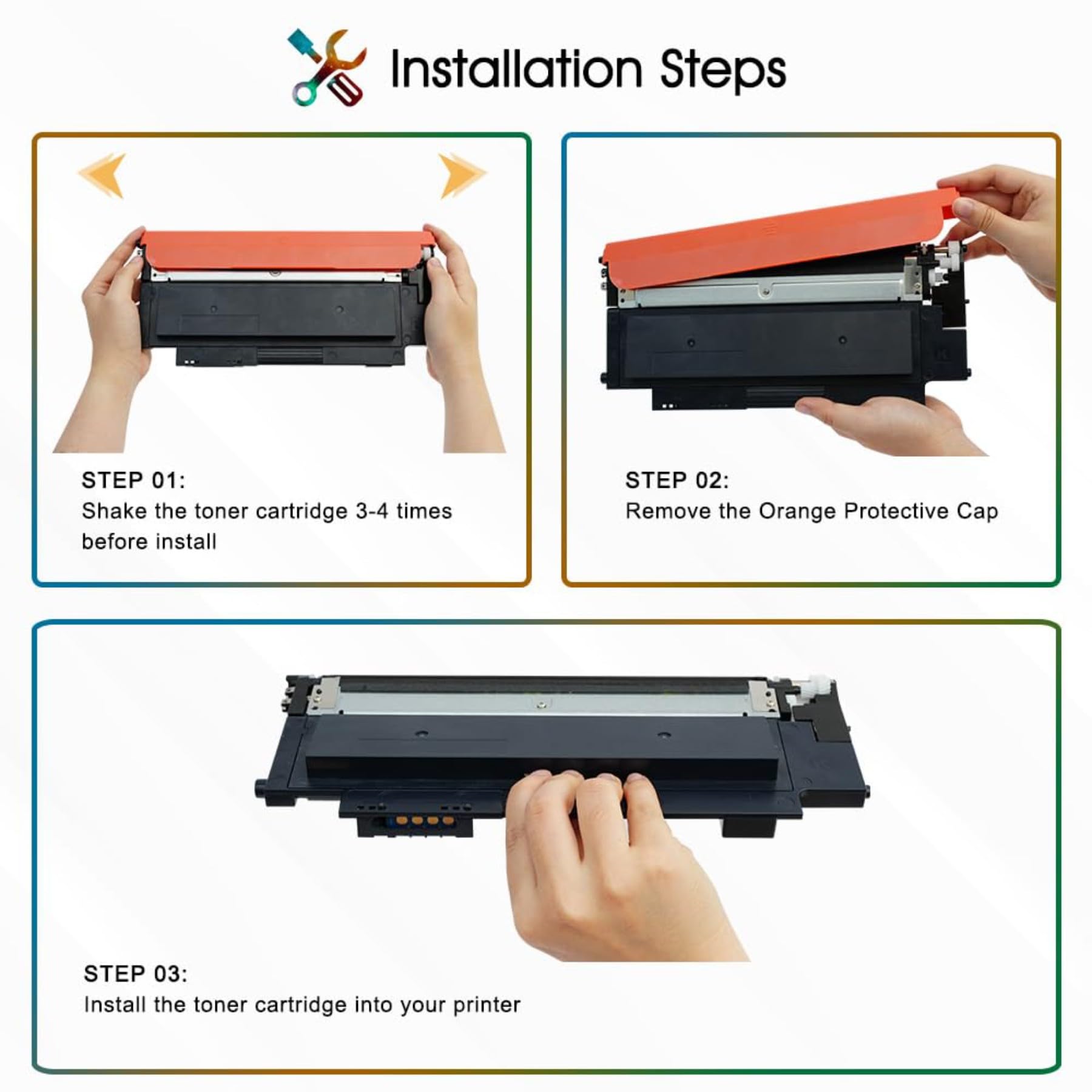 Installation Steps

STEP 01:
Shake the toner cartridge 3-4 times before install

STEP 02:
Remove the Orange Protective Cap

STEP 03:
Install the toner cartridge into your printer