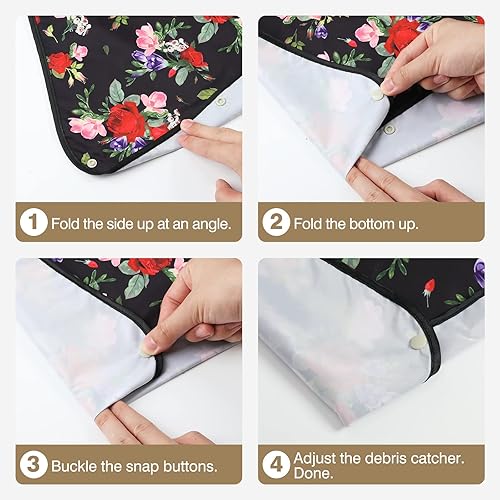 1 Fold the side up at an angle.

2 Fold the bottom up.

3 Buckle the snap buttons.

4 Adjust the debris catcher. Done.