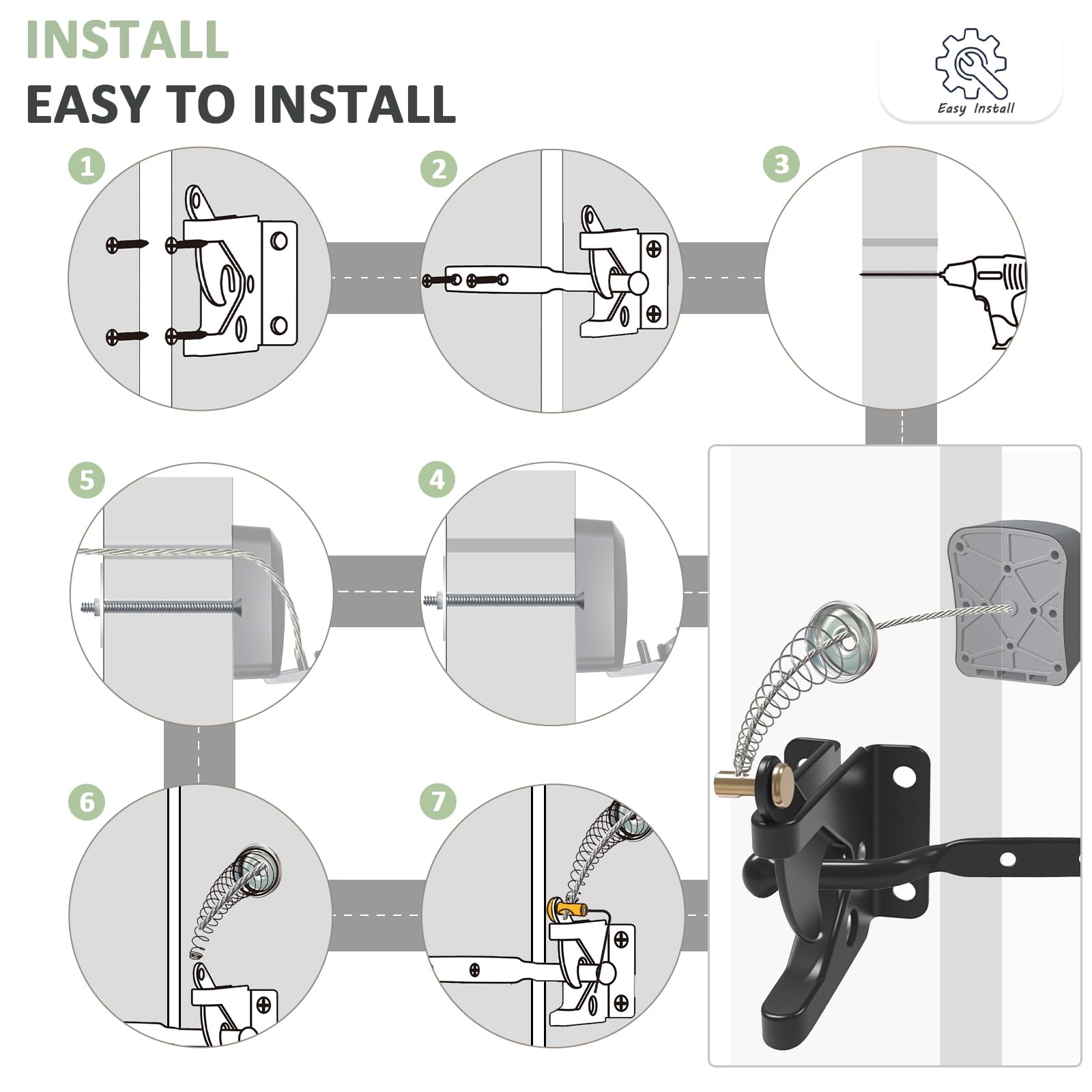 INSTALL
EASY TO INSTALL

Easy Install

1

2

3

5

4

6

7