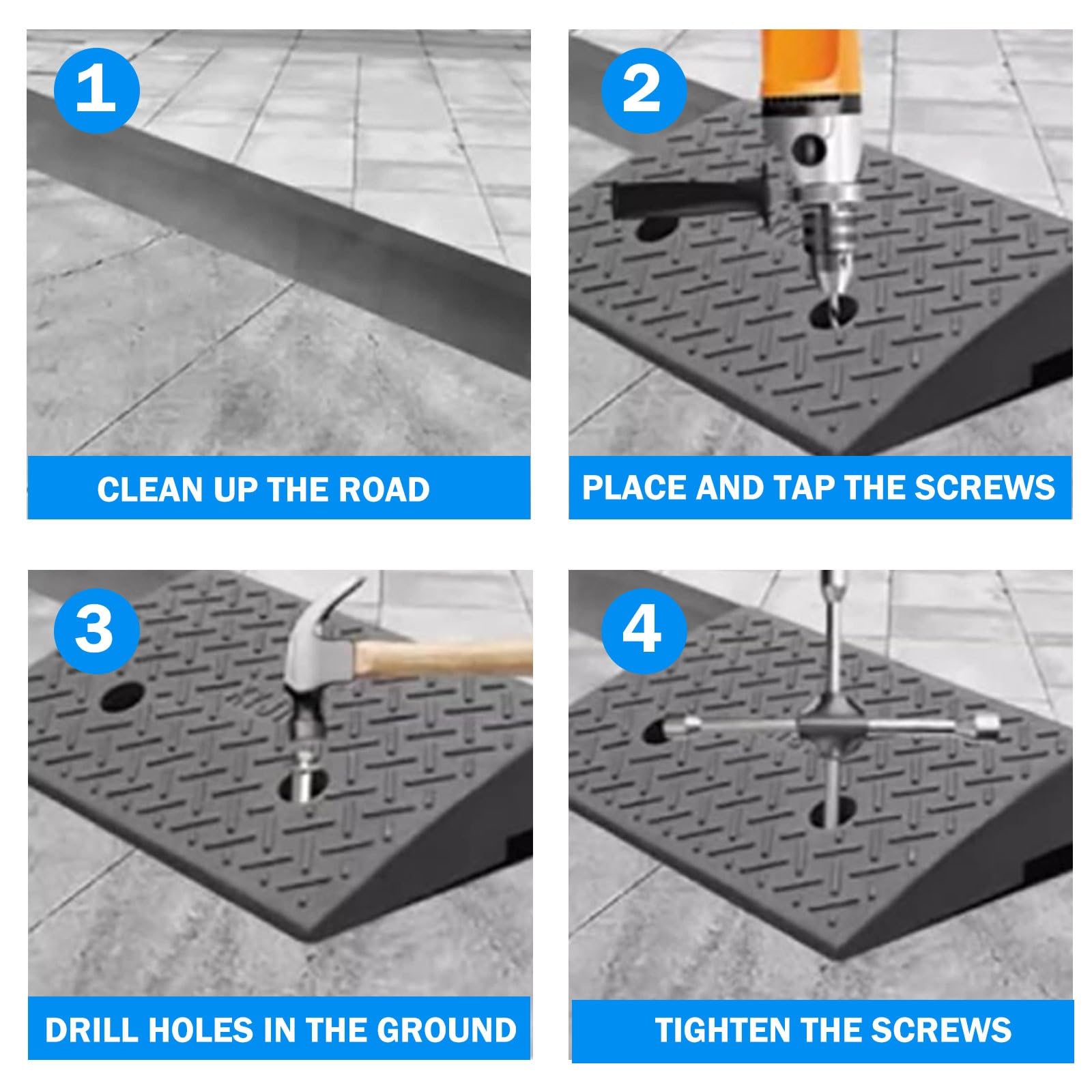 1

CLEAN UP THE ROAD

2

PLACE AND TAP THE SCREWS

3

DRILL HOLES IN THE GROUND

4

TIGHTEN THE SCREWS