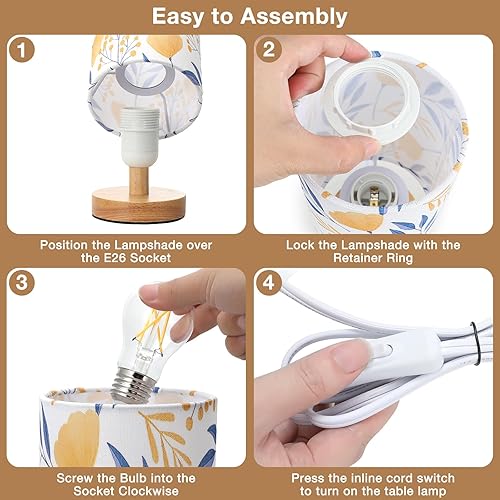 Easy to Assembly

1

Position the Lampshade over the E26 Socket

2

Lock the Lampshade with the Retainer Ring

3

Screw the Bulb into the Socket Clockwise

4

Press the inline cord switch to turn on the table lamp