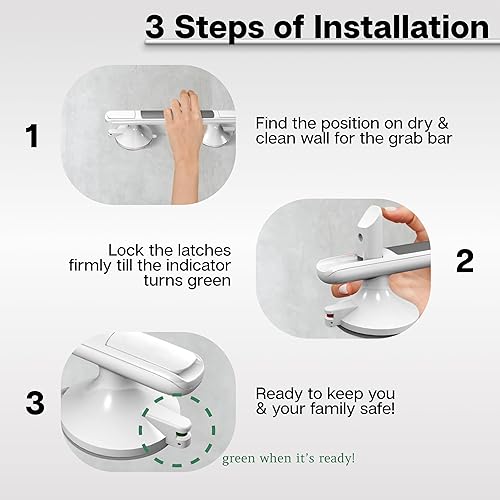 3 Steps of Installation

1

Find the position on dry & clean wall for the grab bar

Lock the latches firmly till the indicator turns green

2

3

Ready to keep you & your family safe!

green when it's ready!