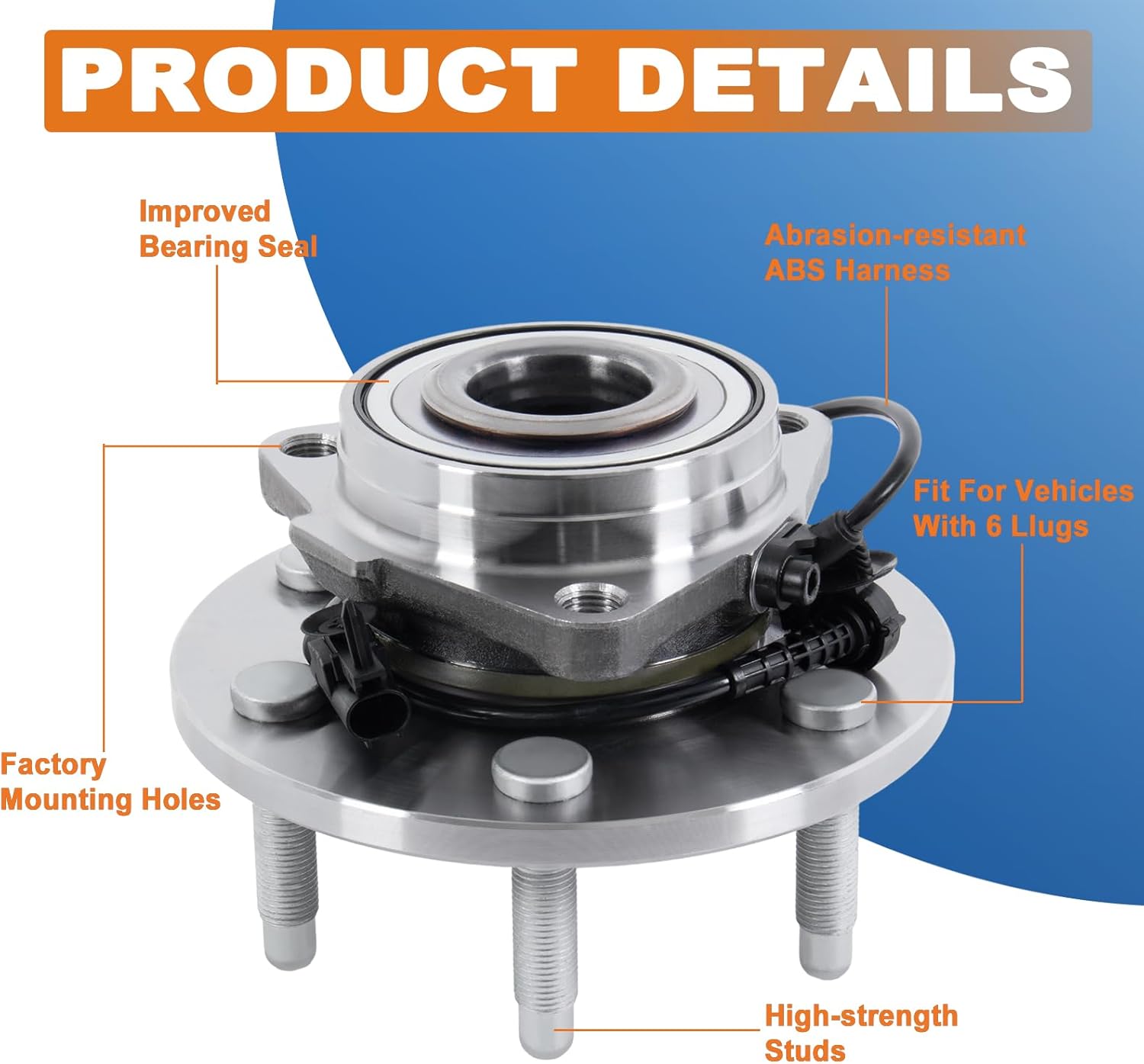 PRODUCT DETAILS

Improved Bearing Seal

Abrasion-resistant ABS Harness

Fit For Vehicles With 6 Llugs

Factory Mounting Holes

High-strength Studs