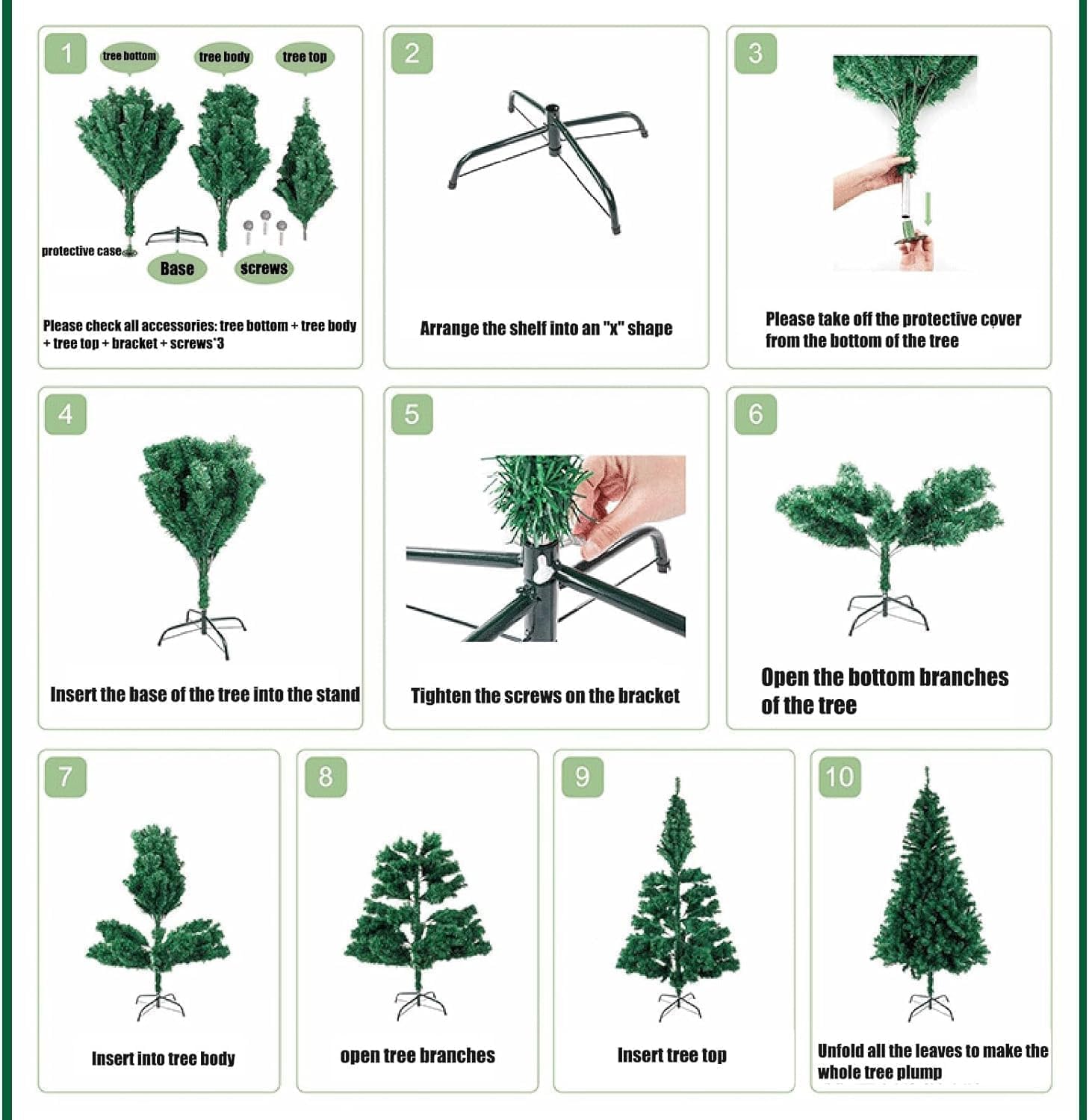 1
tree bottom
tree body
tree top
protective case
Base
screws

Please check all accessories: tree bottom + tree body + tree top + bracket + screws*3

2

Arrange the shelf into an "x" shape

3

Please take off the protective cover from the bottom of the tree

4

Insert the base of the tree into the stand

5

Tighten the screws on the bracket

6

Open the bottom branches of the tree

7

Insert into tree body

8

open tree branches

9

Insert tree top

10

Unfold all the leaves to make the whole tree plump