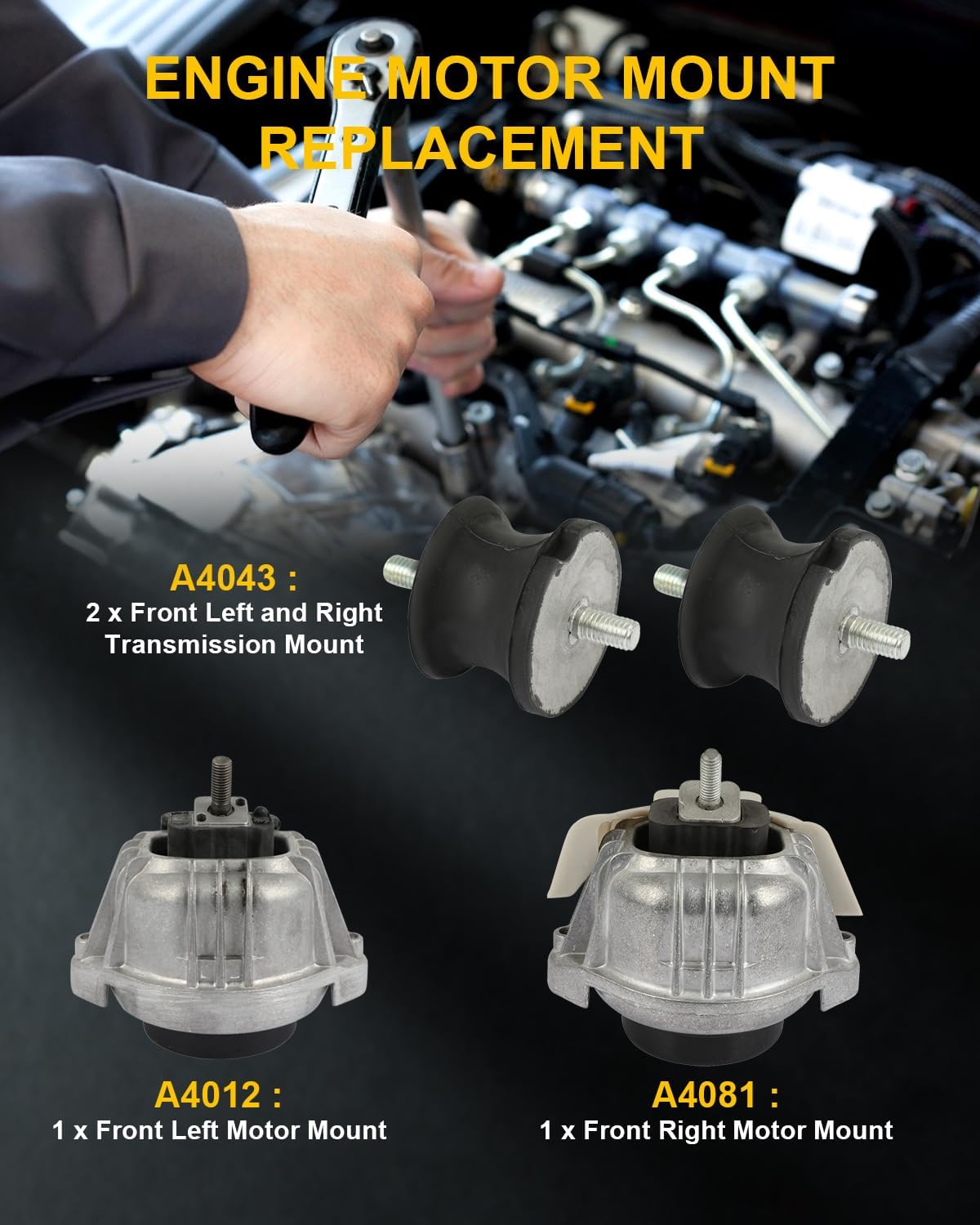 ENGINE MOTOR MOUNT REPLACEMENT

A4043 :
2 x Front Left and Right Transmission Mount

A4012 :
1 x Front Left Motor Mount

A4081 :
1 x Front Right Motor Mount