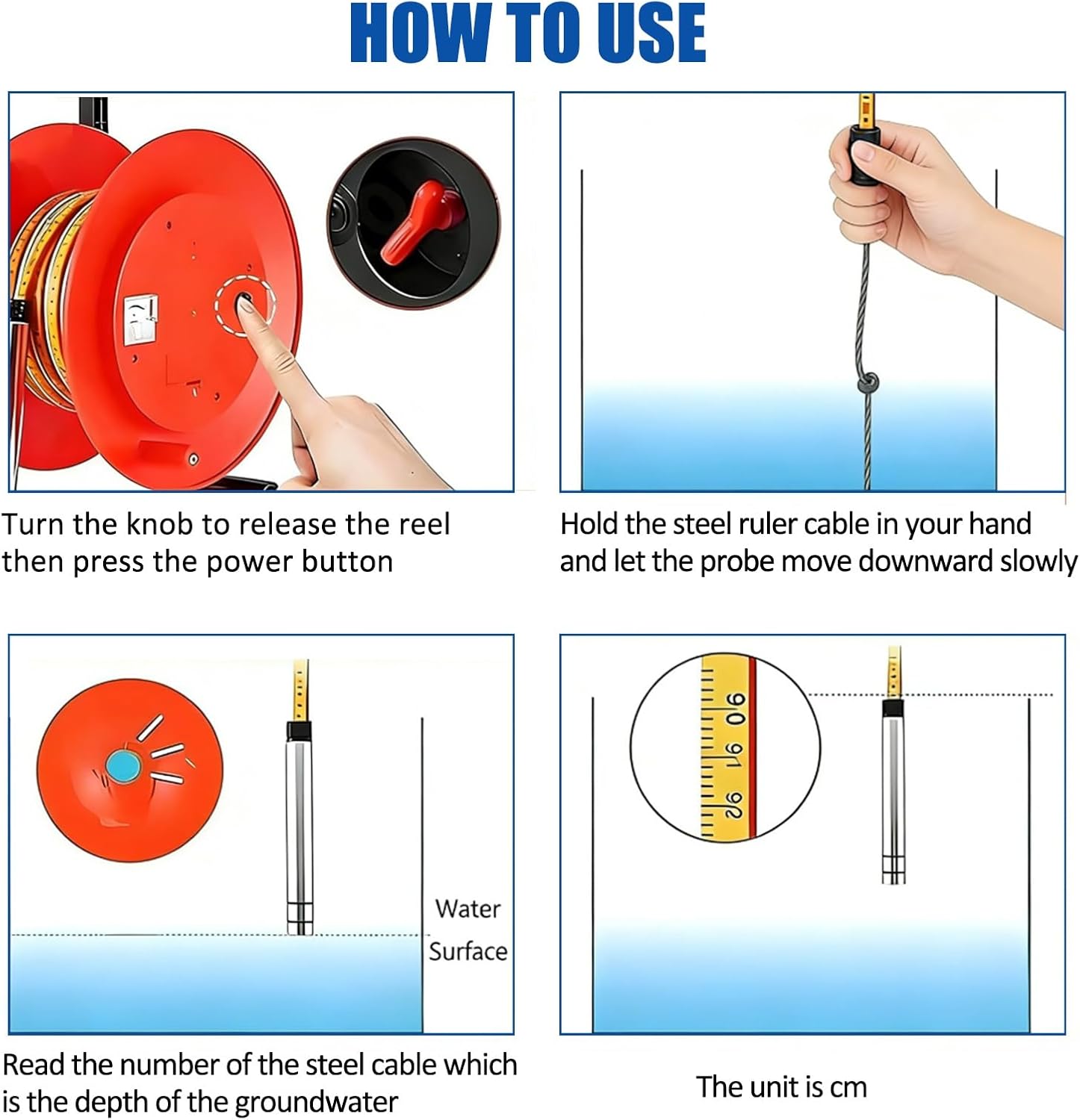 HOW TO USE

Turn the knob to release the reel then press the power button

Hold the steel ruler cable in your hand and let the probe move downward slowly

Water Surface

Read the number of the steel cable which is the depth of the groundwater

90 91 92

The unit is cm