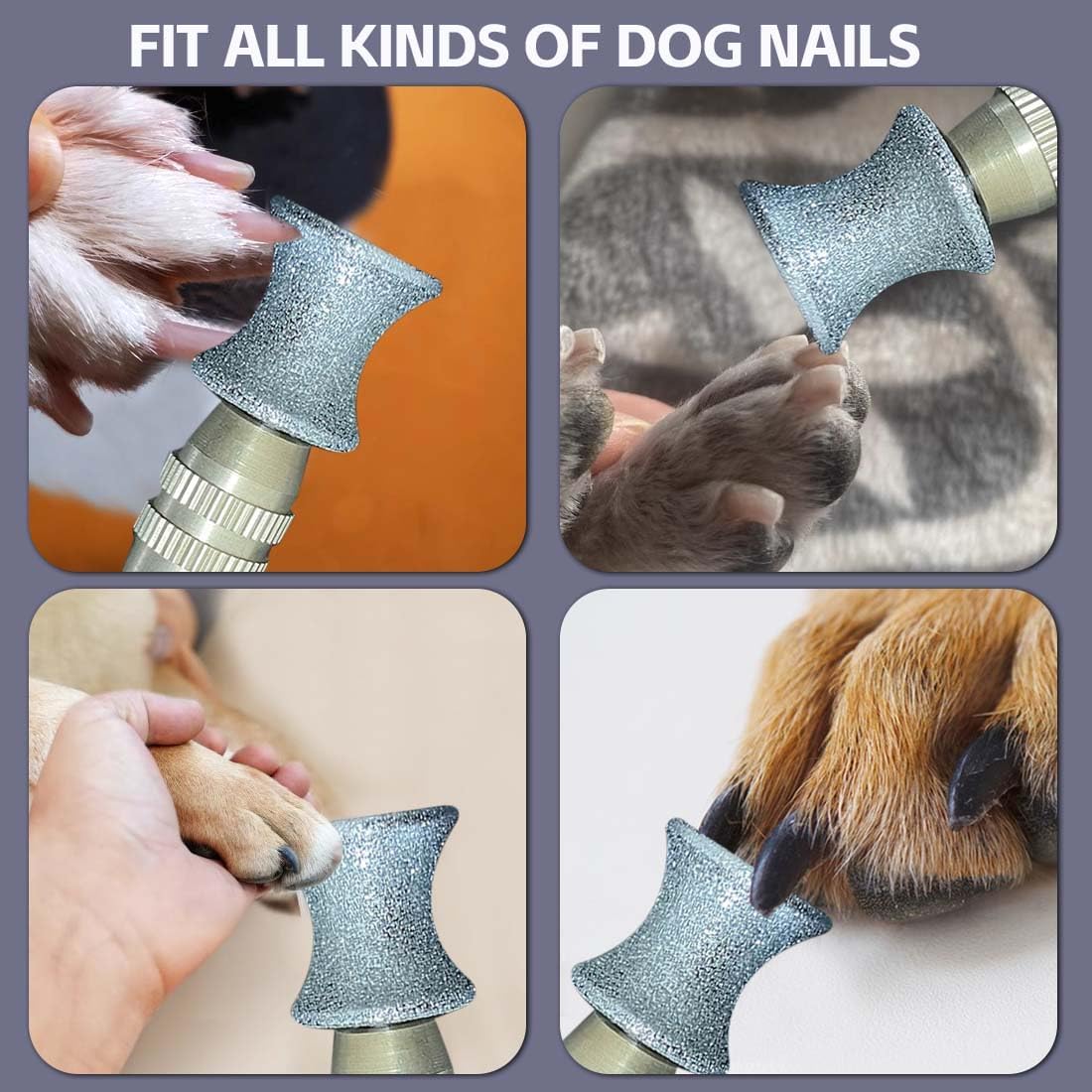 FIT ALL KINDS OF DOG NAILS