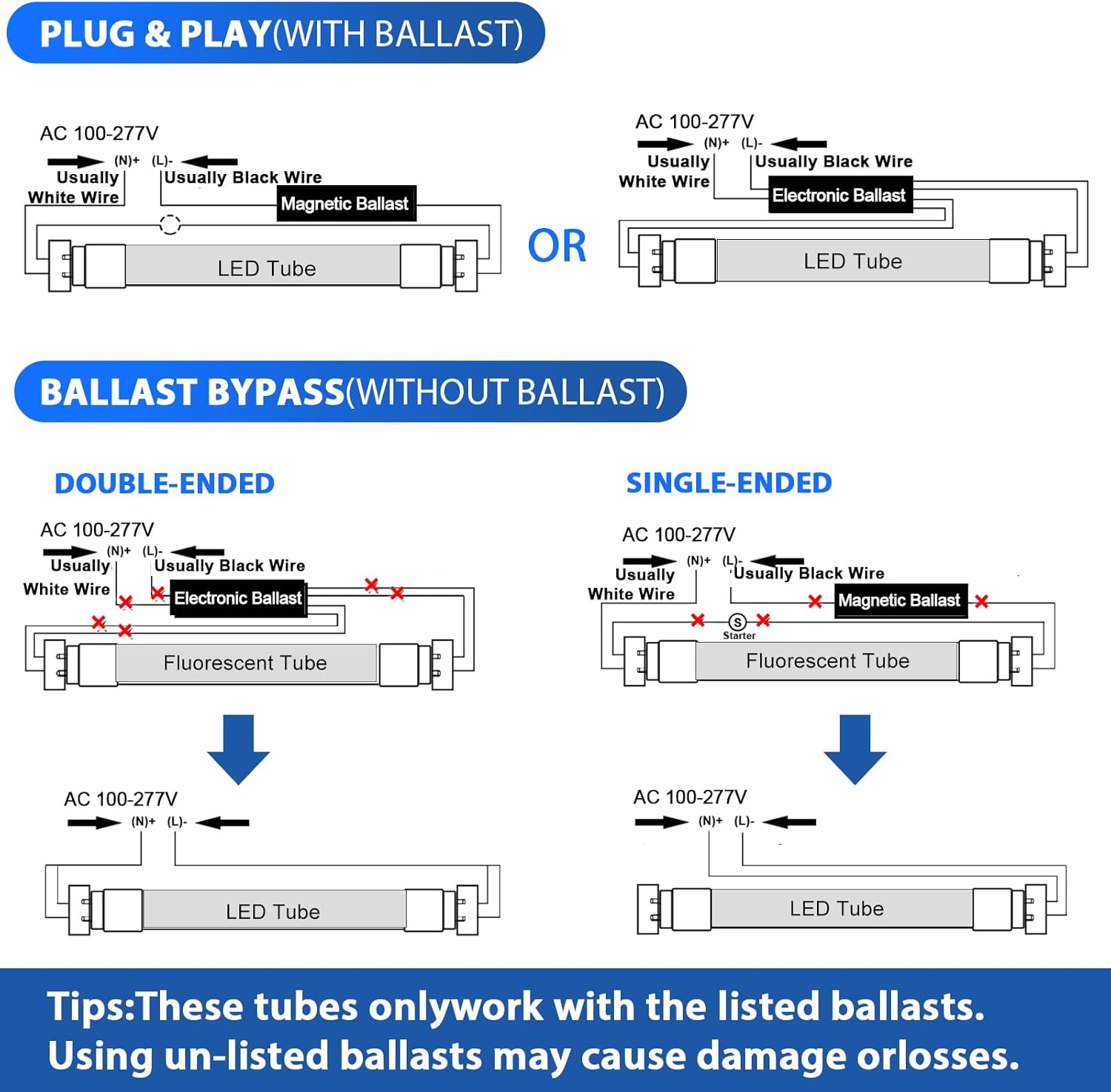 PLUG & PLAY(WITH BALLAST)

AC 100-277V
(N)+ (L)-
Usually White Wire
Usually Black Wire
Magnetic Ballast
LED Tube

OR

AC 100-277V
(N)+ (L)-
Usually White Wire
Usually Black Wire
Electronic Ballast
LED Tube

BALLAST BYPASS(WITHOUT BALLAST)

DOUBLE-ENDED

AC 100-277V
(N)+ (L)-
Usually White Wire
Usually Black Wire
Electronic Ballast
Fluorescent Tube

AC 100-277V
(N)+ (L)-
LED Tube

SINGLE-ENDED

AC 100-277V
(N)+ (L)-
Usually White Wire
Usually Black Wire
Magnetic Ballast
S
Starter
Fluorescent Tube

AC 100-277V
(N)+ (L)-
LED Tube

Tips:These tubes onlywork with the listed ballasts.
Using un-listed ballasts may cause damage orlosses.