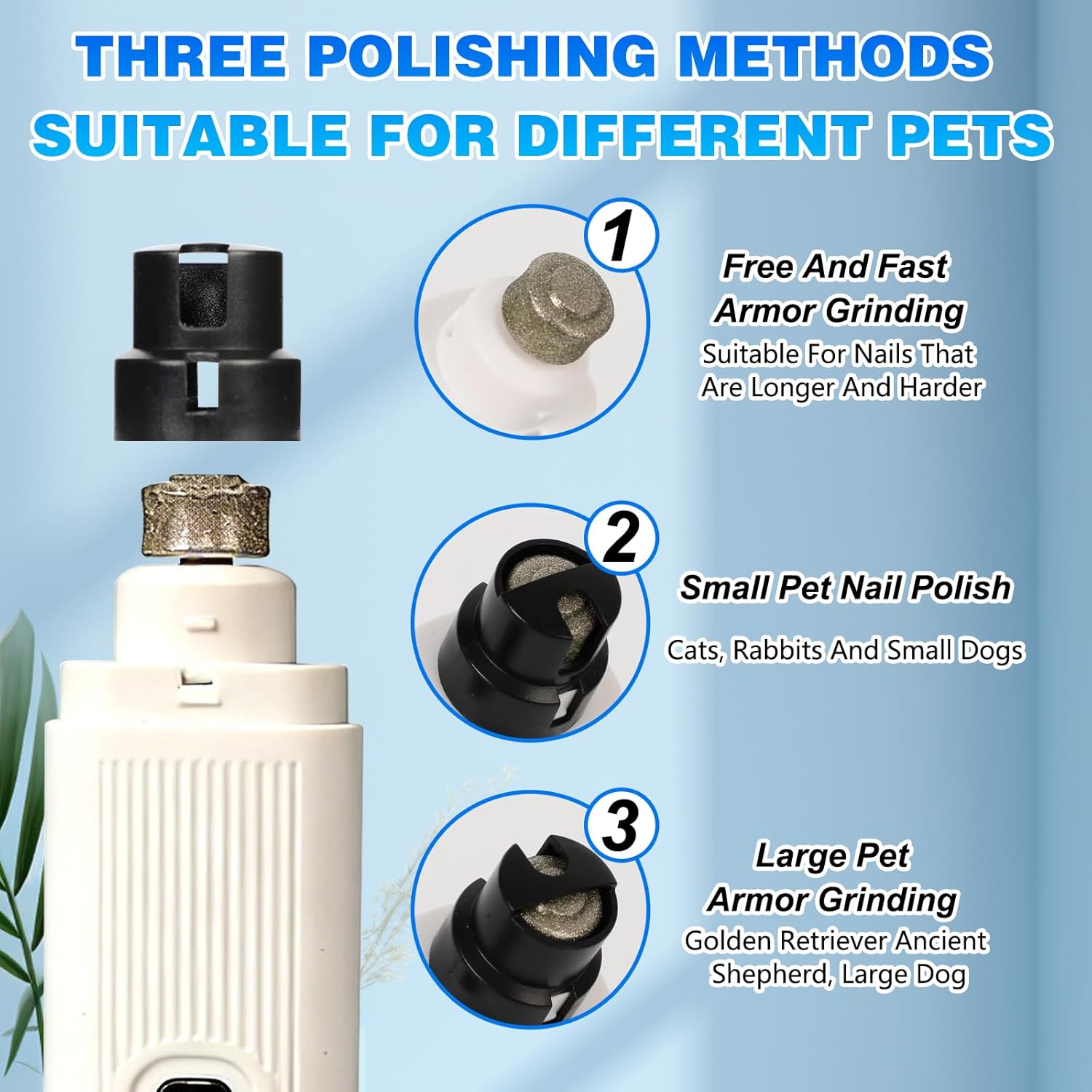 THREE POLISHING METHODS
SUITABLE FOR DIFFERENT PETS

1

Free And Fast Armor Grinding
Suitable For Nails That Are Longer And Harder

2

Small Pet Nail Polish

Cats, Rabbits And Small Dogs

3

Large Pet Armor Grinding
Golden Retriever Ancient Shepherd, Large Dog