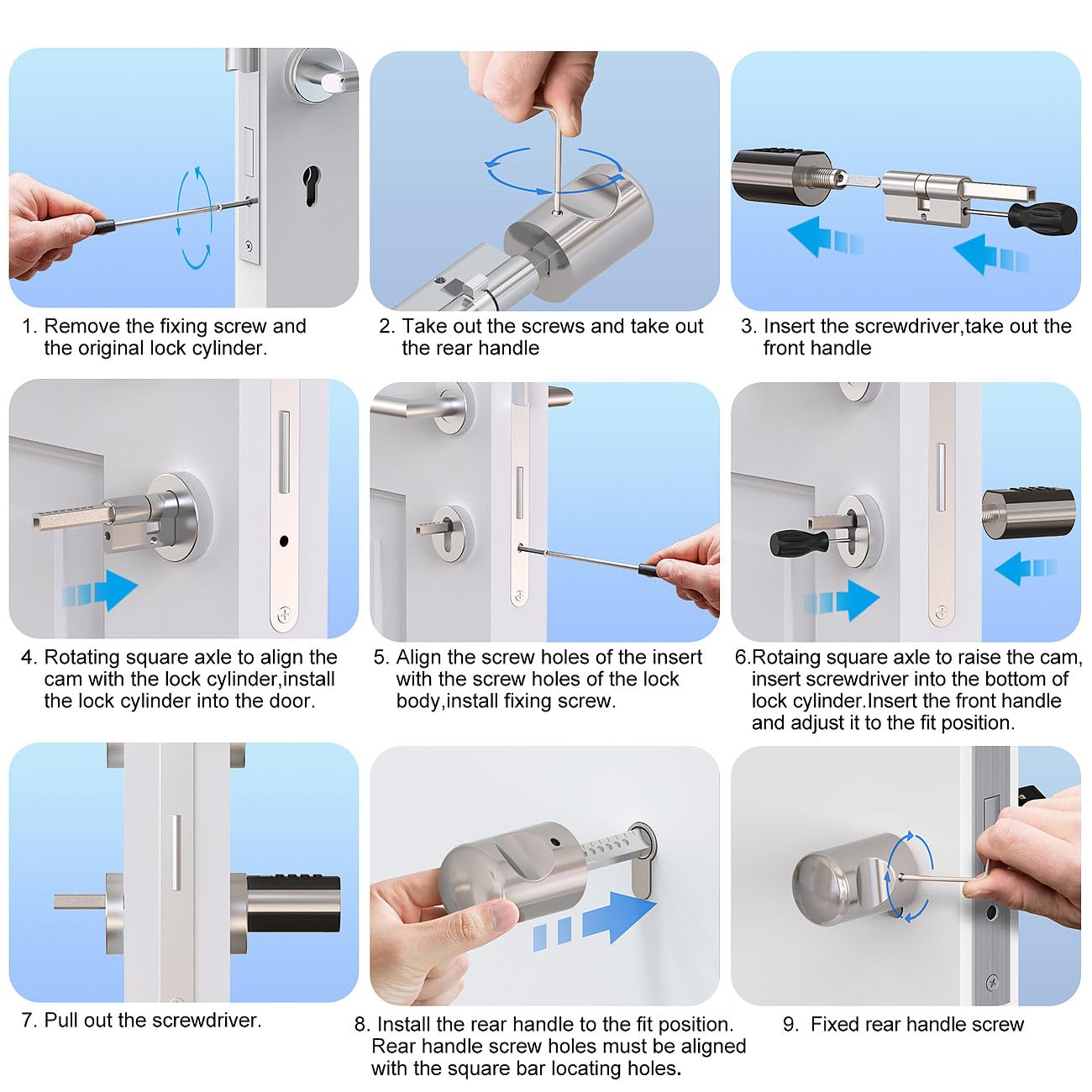 1. Remove the fixing screw and the original lock cylinder.

2. Take out the screws and take out the rear handle

3. Insert the screwdriver,take out the front handle

4. Rotating square axle to align the cam with the lock cylinder,install the lock cylinder into the door.

5. Align the screw holes of the insert with the screw holes of the lock body,install fixing screw.

6.Rotaing square axle to raise the cam, insert screwdriver into the bottom of lock cylinder.Insert the front handle and adjust it to the fit position.

7. Pull out the screwdriver.

8. Install the rear handle to the fit position. Rear handle screw holes must be aligned with the square bar locating holes.

9. Fixed rear handle screw