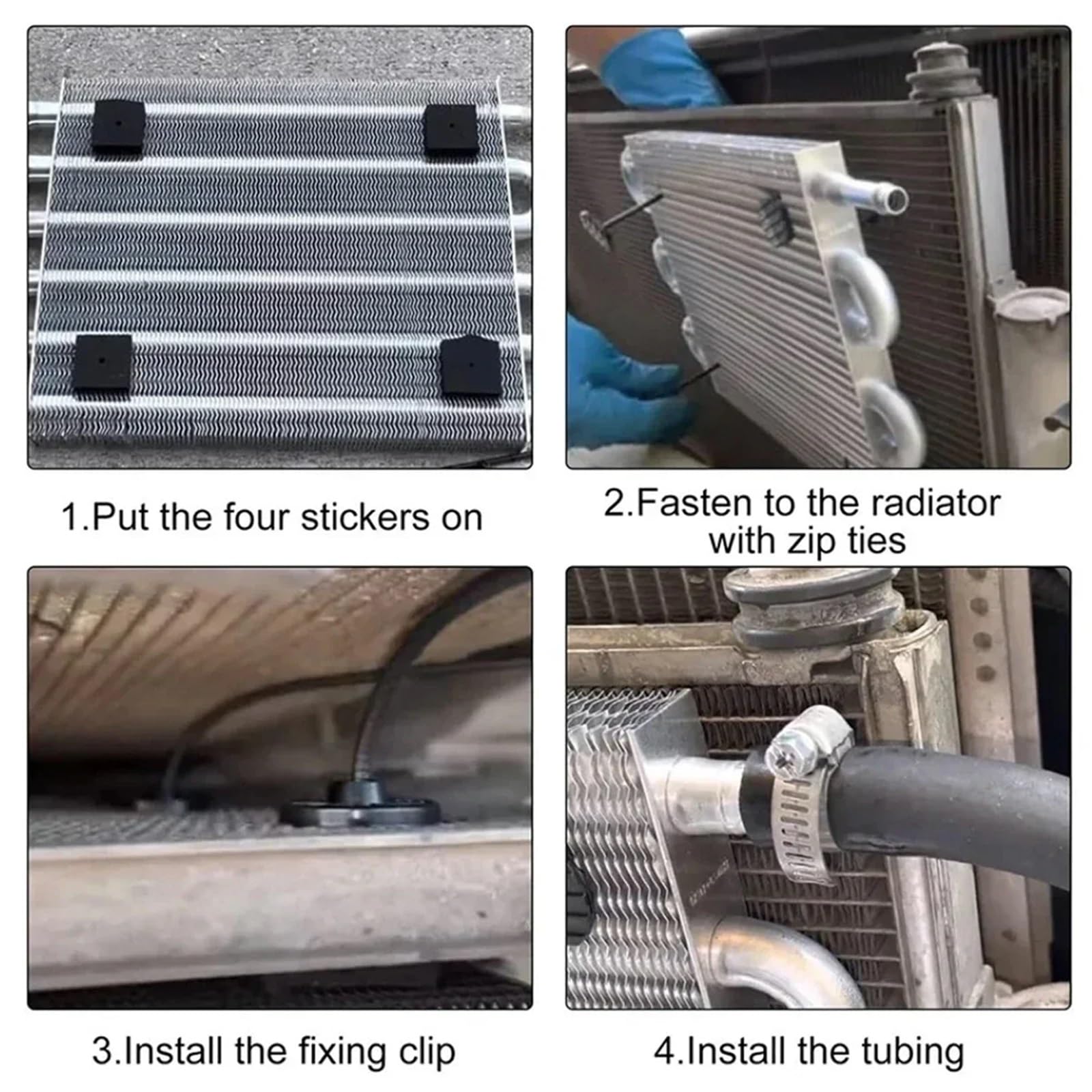 1.Put the four stickers on

2.Fasten to the radiator with zip ties

3.Install the fixing clip

4.Install the tubing