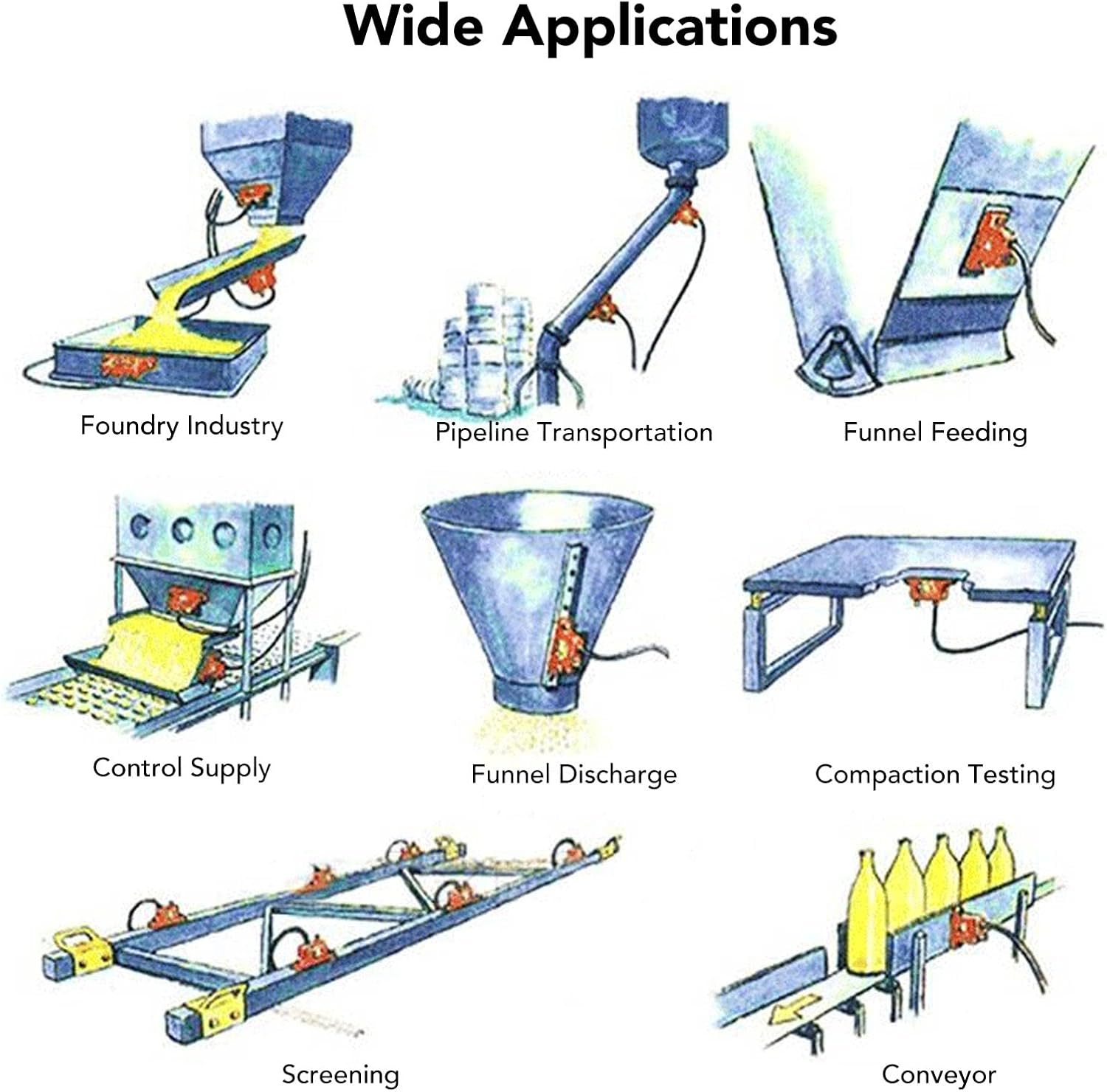 Wide Applications

Foundry Industry

Pipeline Transportation

Funnel Feeding

Control Supply

Funnel Discharge

Compaction Testing

Screening

Conveyor