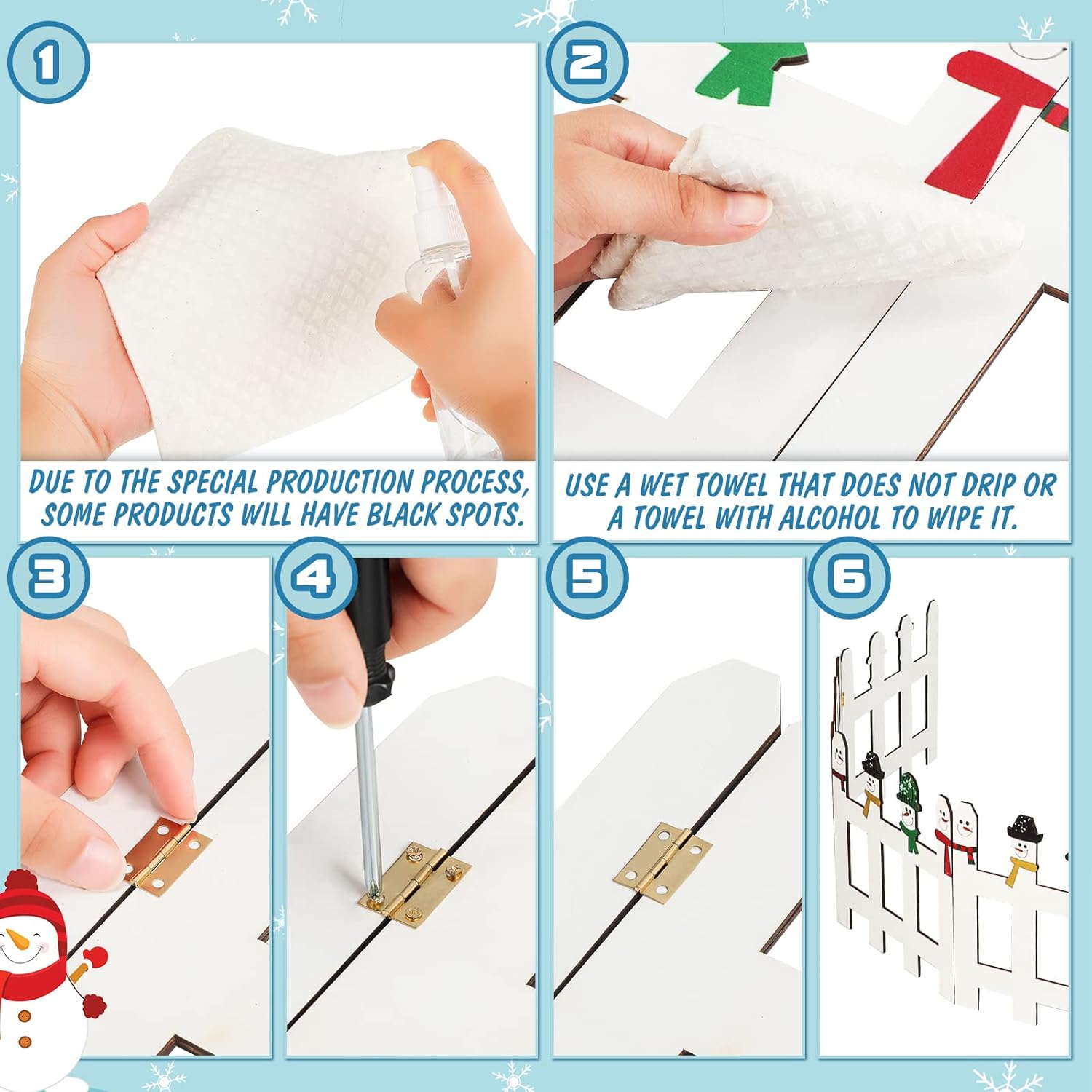 1

DUE TO THE SPECIAL PRODUCTION PROCESS, SOME PRODUCTS WILL HAVE BLACK SPOTS.

2

USE A WET TOWEL THAT DOES NOT DRIP OR A TOWEL WITH ALCOHOL TO WIPE IT.

3

4

5

6