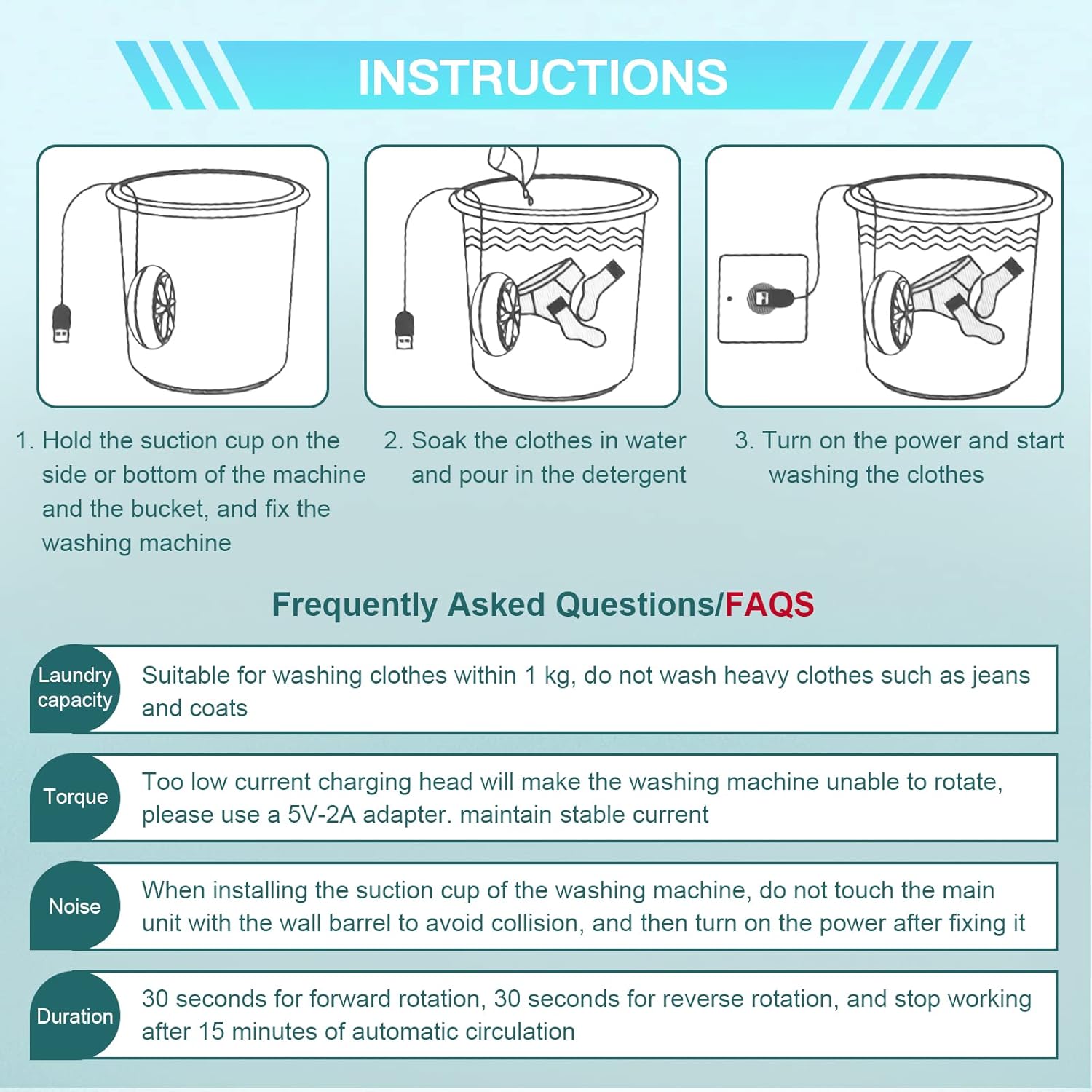 INSTRUCTIONS

1. Hold the suction cup on the side or bottom of the machine and the bucket, and fix the washing machine

2. Soak the clothes in water and pour in the detergent

3. Turn on the power and start washing the clothes

Frequently Asked Questions/FAQS

Laundry capacity
Suitable for washing clothes within 1 kg, do not wash heavy clothes such as jeans and coats

Torque
Too low current charging head will make the washing machine unable to rotate, please use a 5V-2A adapter. maintain stable current

Noise
When installing the suction cup of the washing machine, do not touch the main unit with the wall barrel to avoid collision, and then turn on the power after fixing it

Duration
30 seconds for forward rotation, 30 seconds for reverse rotation, and stop working after 15 minutes of automatic circulation