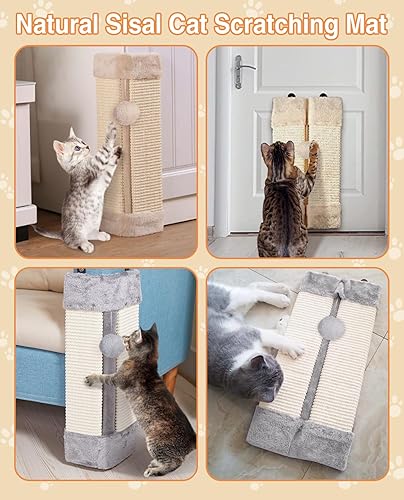 Natural Sisal Cat Scratching Mat