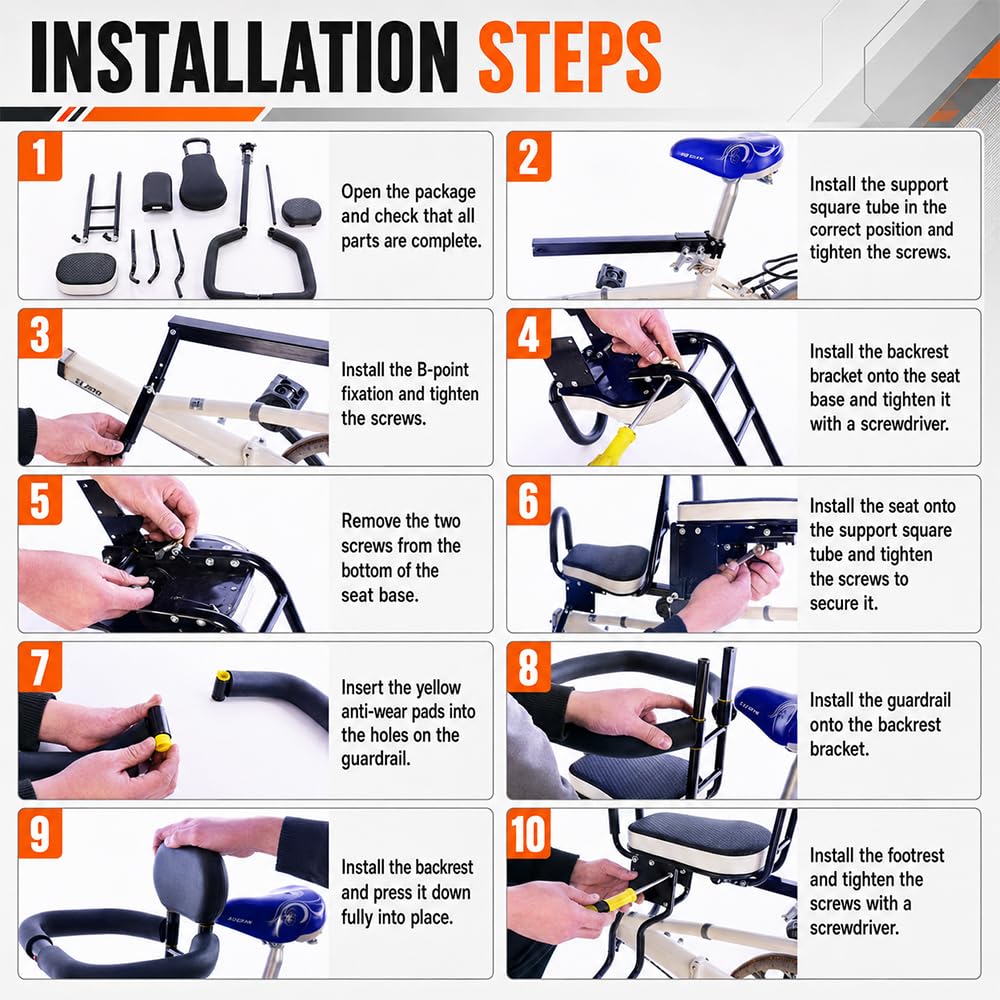 INSTALLATION STEPS

1
Open the package and check that all parts are complete.

2
Install the support square tube in the correct position and tighten the screws.

3
Install the B-point fixation and tighten the screws.

4
Install the backrest bracket onto the seat base and tighten it with a screwdriver.

5
Remove the two screws from the bottom of the seat base.

6
Install the seat onto the support square tube and tighten the screws to secure it.

7
Insert the yellow anti-wear pads into the holes on the guardrail.

8
Install the guardrail onto the backrest bracket.

9
Install the backrest and press it down fully into place.

10
Install the footrest and tighten the screws with a screwdriver.