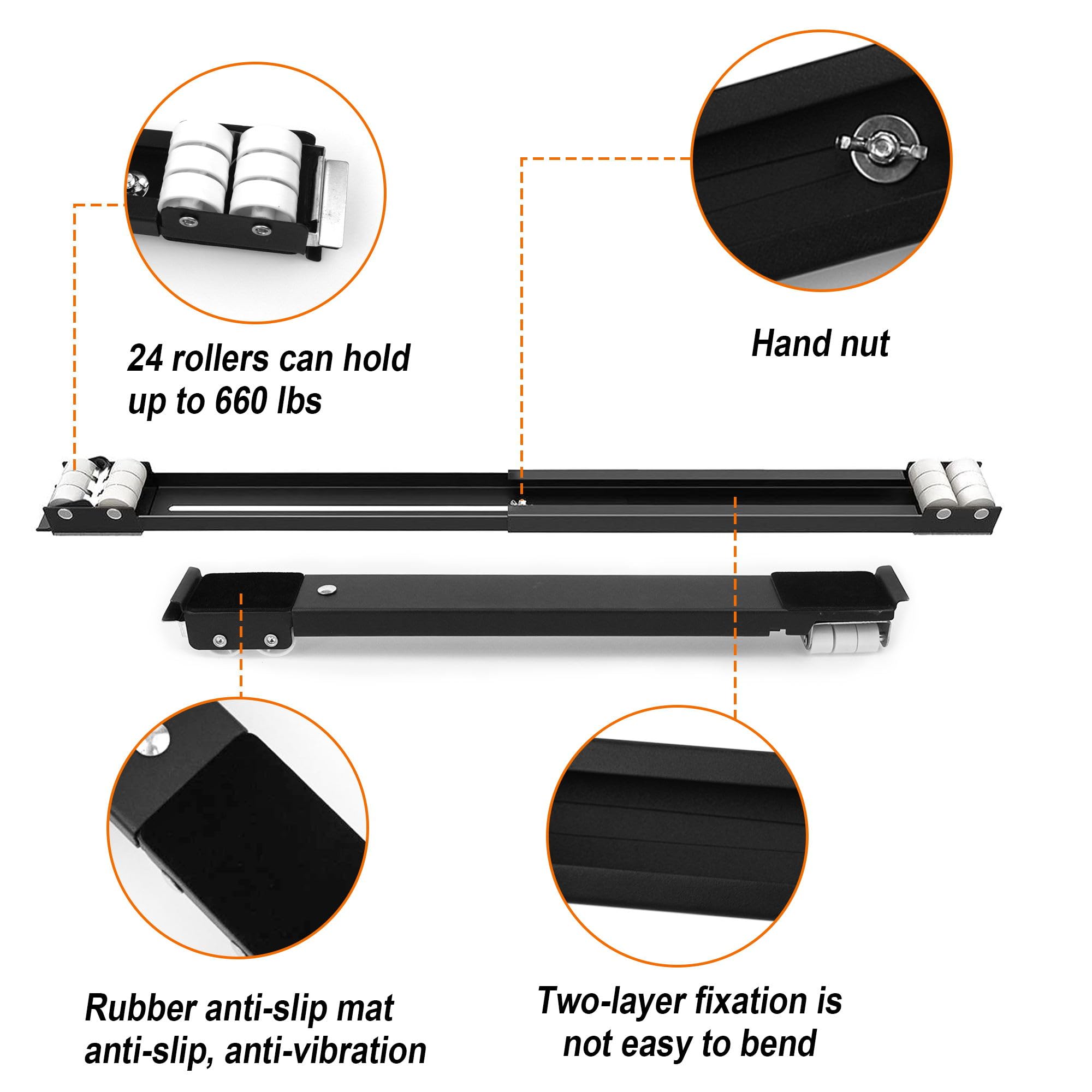 24 rollers can hold up to 660 lbs

Hand nut

Rubber anti-slip mat anti-slip, anti-vibration

Two-layer fixation is not easy to bend