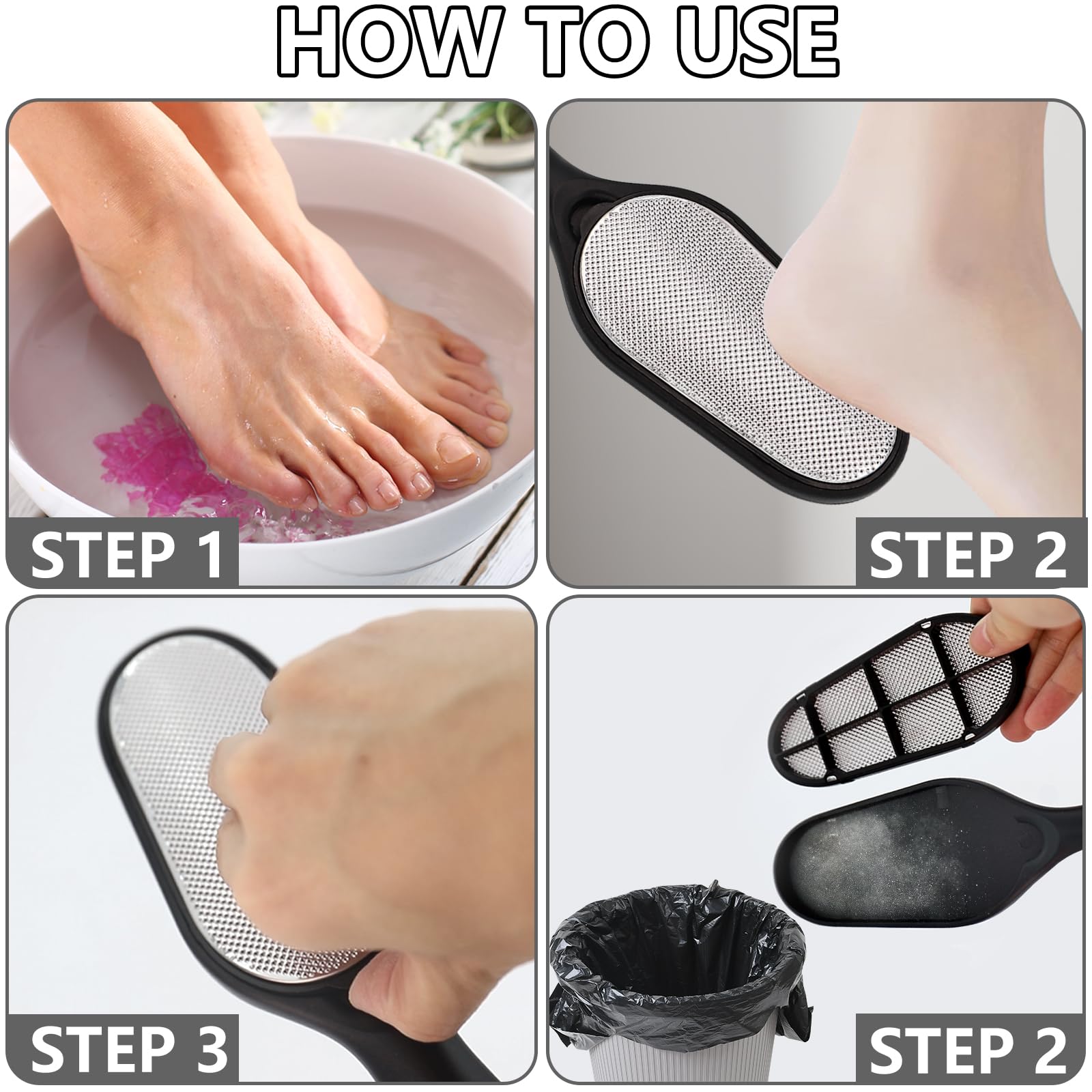 HOW TO USE

STEP 1

STEP 2

STEP 3

STEP 2