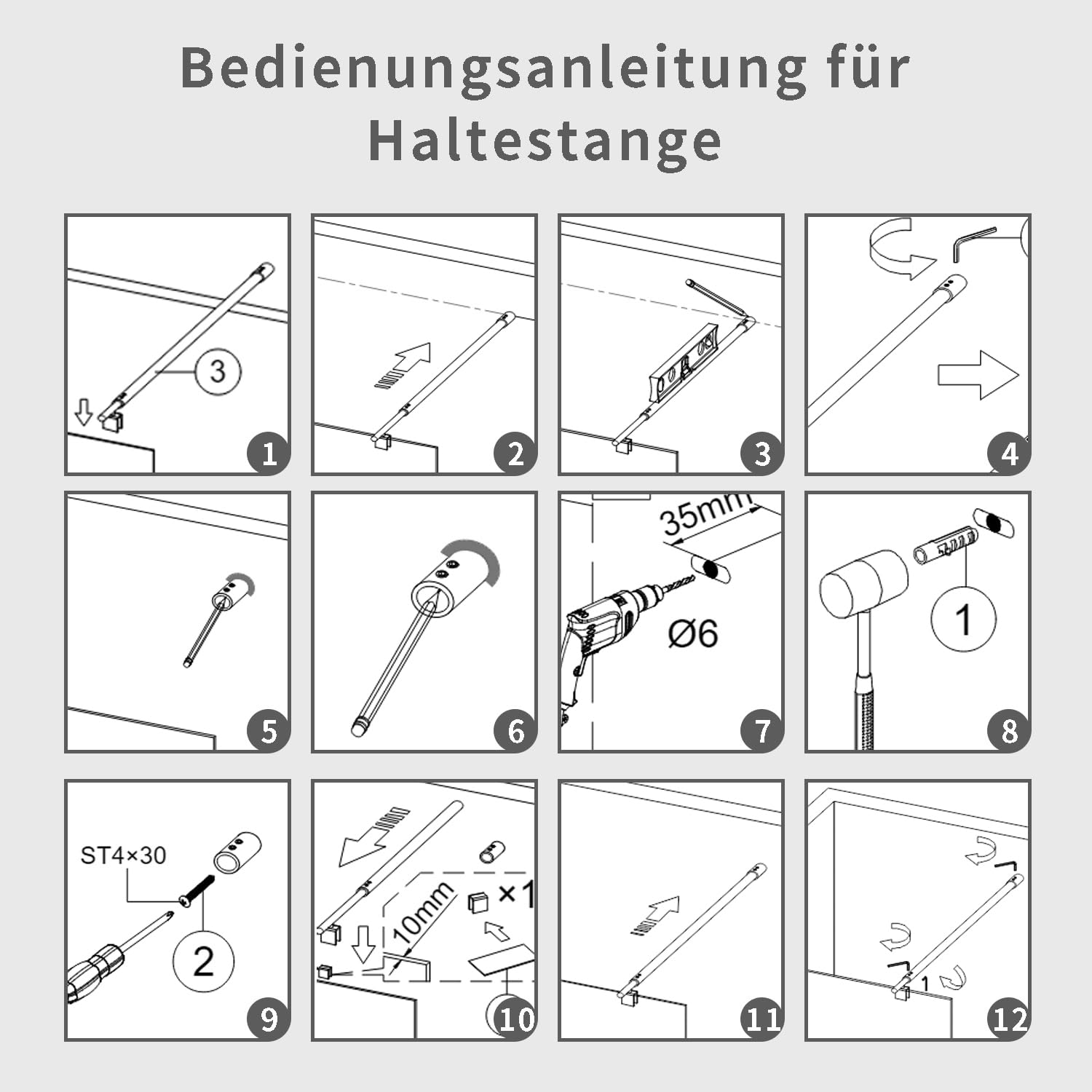 Bedienungsanleitung für Haltestange

3

1

2

3

4

5

6

35mm

Ø6

7

1

8

ST4×30

2

9

10mm

×1

10

11

1

12