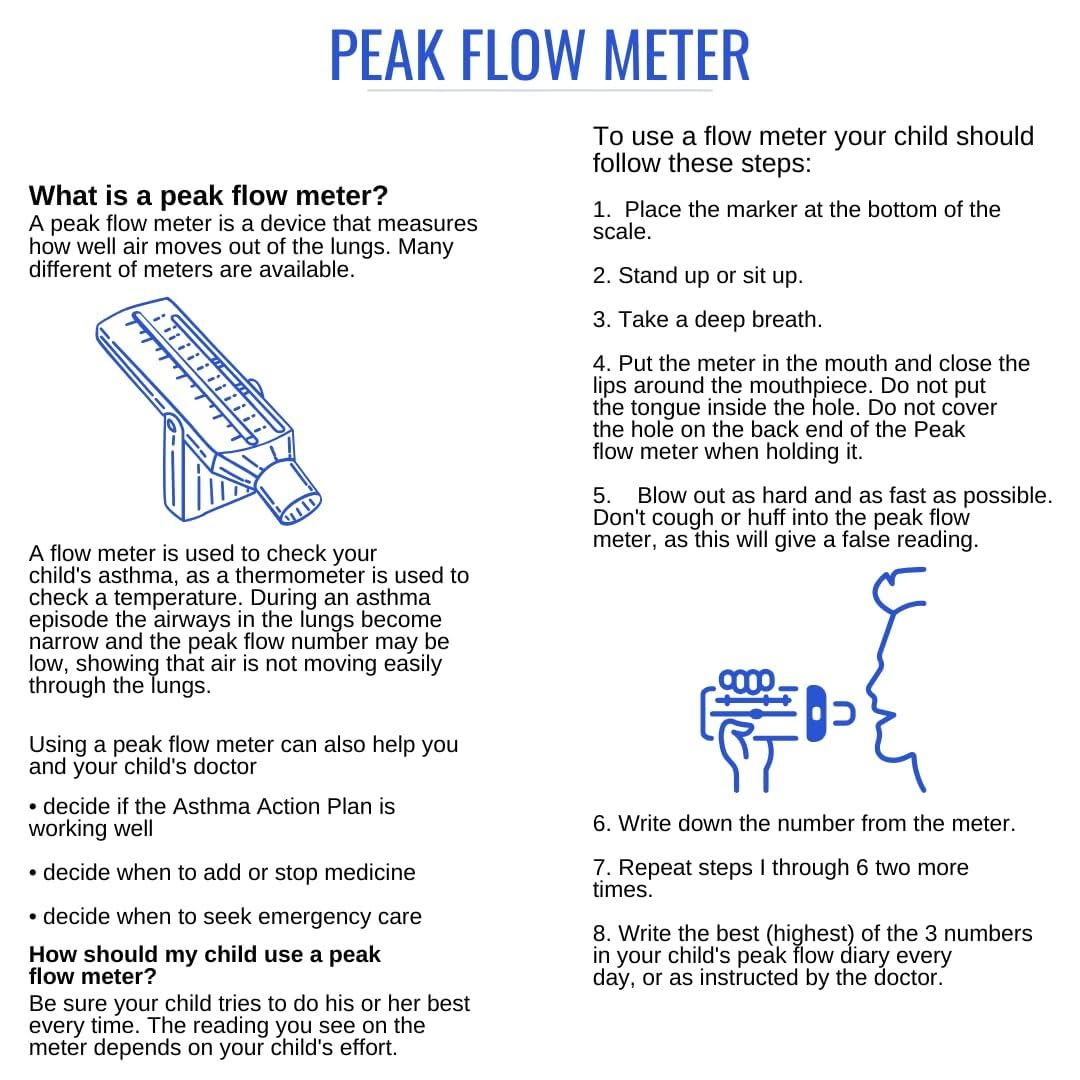 PEAK FLOW METER

What is a peak flow meter?
A peak flow meter is a device that measures how well air moves out of the lungs. Many different of meters are available.

A flow meter is used to check your child's asthma, as a thermometer is used to check a temperature. During an asthma episode the airways in the lungs become narrow and the peak flow number may be low, showing that air is not moving easily through the lungs.

Using a peak flow meter can also help you and your child's doctor

• decide if the Asthma Action Plan is working well

• decide when to add or stop medicine

• decide when to seek emergency care

How should my child use a peak flow meter?
Be sure your child tries to do his or her best every time. The reading you see on the meter depends on your child's effort.

To use a flow meter your child should follow these steps:

1. Place the marker at the bottom of the scale.

2. Stand up or sit up.

3. Take a deep breath.

4. Put the meter in the mouth and close the lips around the mouthpiece. Do not put the tongue inside the hole. Do not cover the hole on the back end of the Peak flow meter when holding it.

5. Blow out as hard and as fast as possible. Don't cough or huff into the peak flow meter, as this will give a false reading.

6. Write down the number from the meter.

7. Repeat steps I through 6 two more times.

8. Write the best (highest) of the 3 numbers in your child's peak flow diary every day, or as instructed by the doctor.