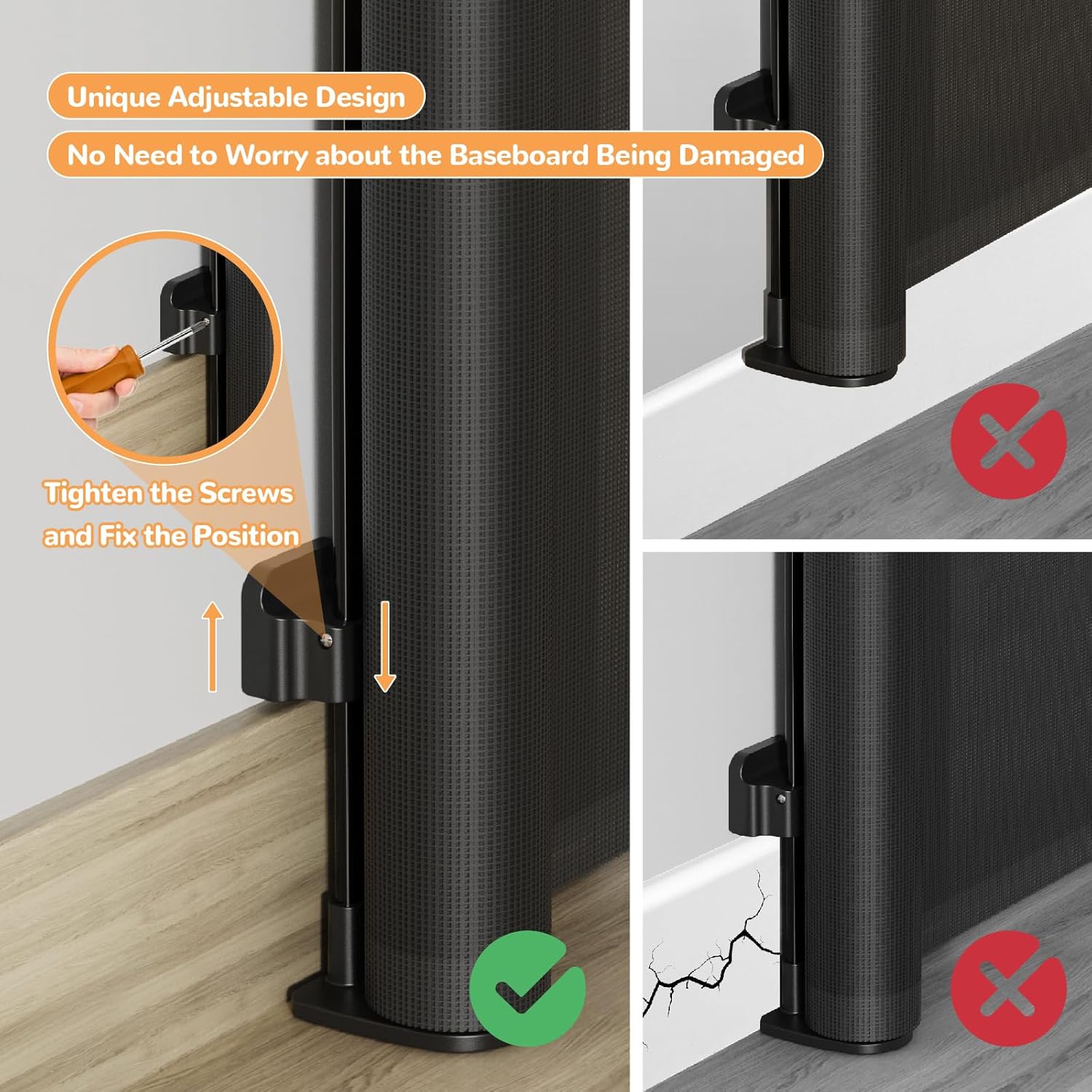 Unique Adjustable Design

No Need to Worry about the Baseboard Being Damaged

Tighten the Screws and Fix the Position