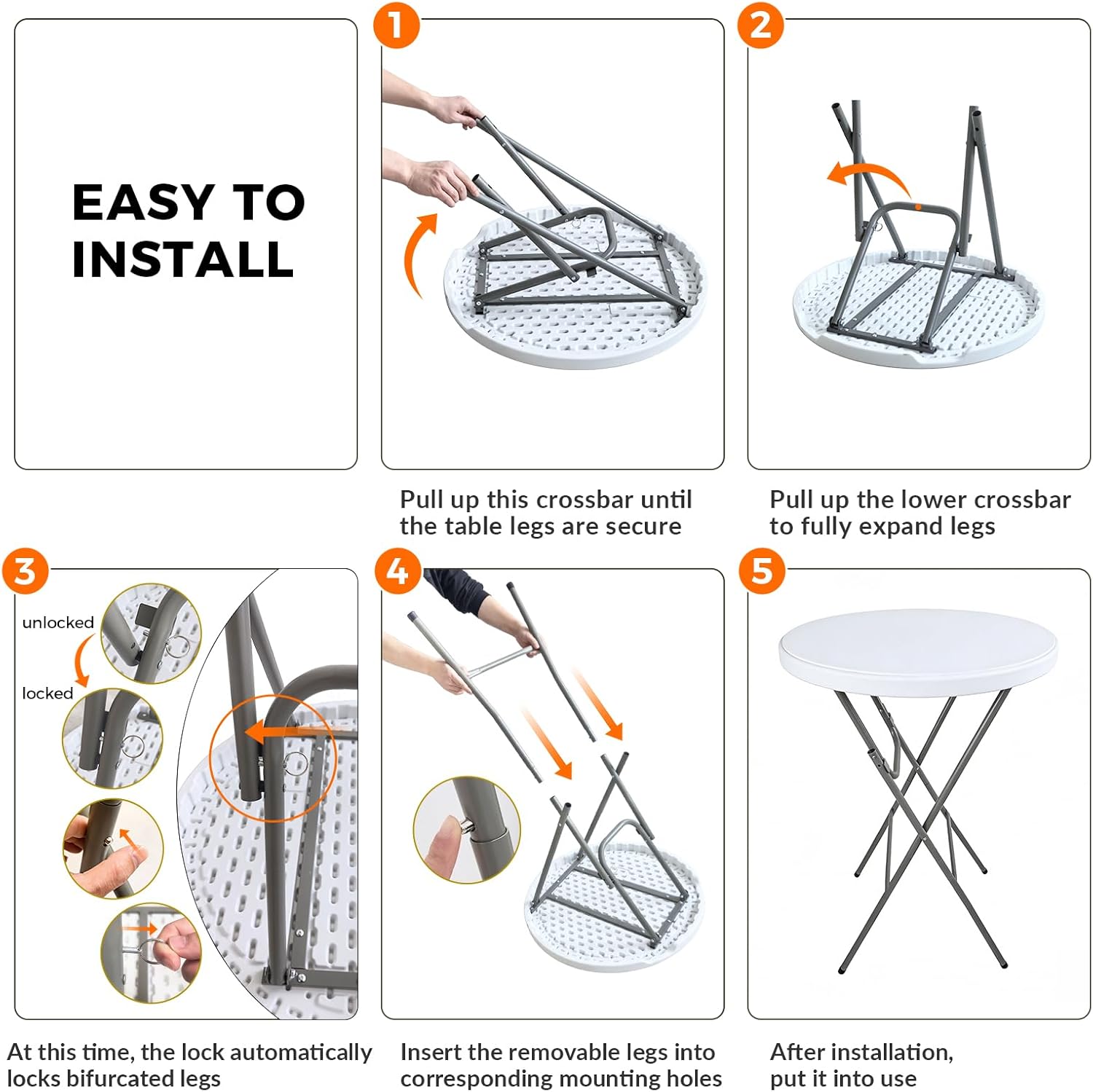 EASY TO INSTALL

1

Pull up this crossbar until the table legs are secure

2

Pull up the lower crossbar to fully expand legs

3

unlocked

locked

At this time, the lock automatically locks bifurcated legs

4

Insert the removable legs into corresponding mounting holes

5

After installation, put it into use