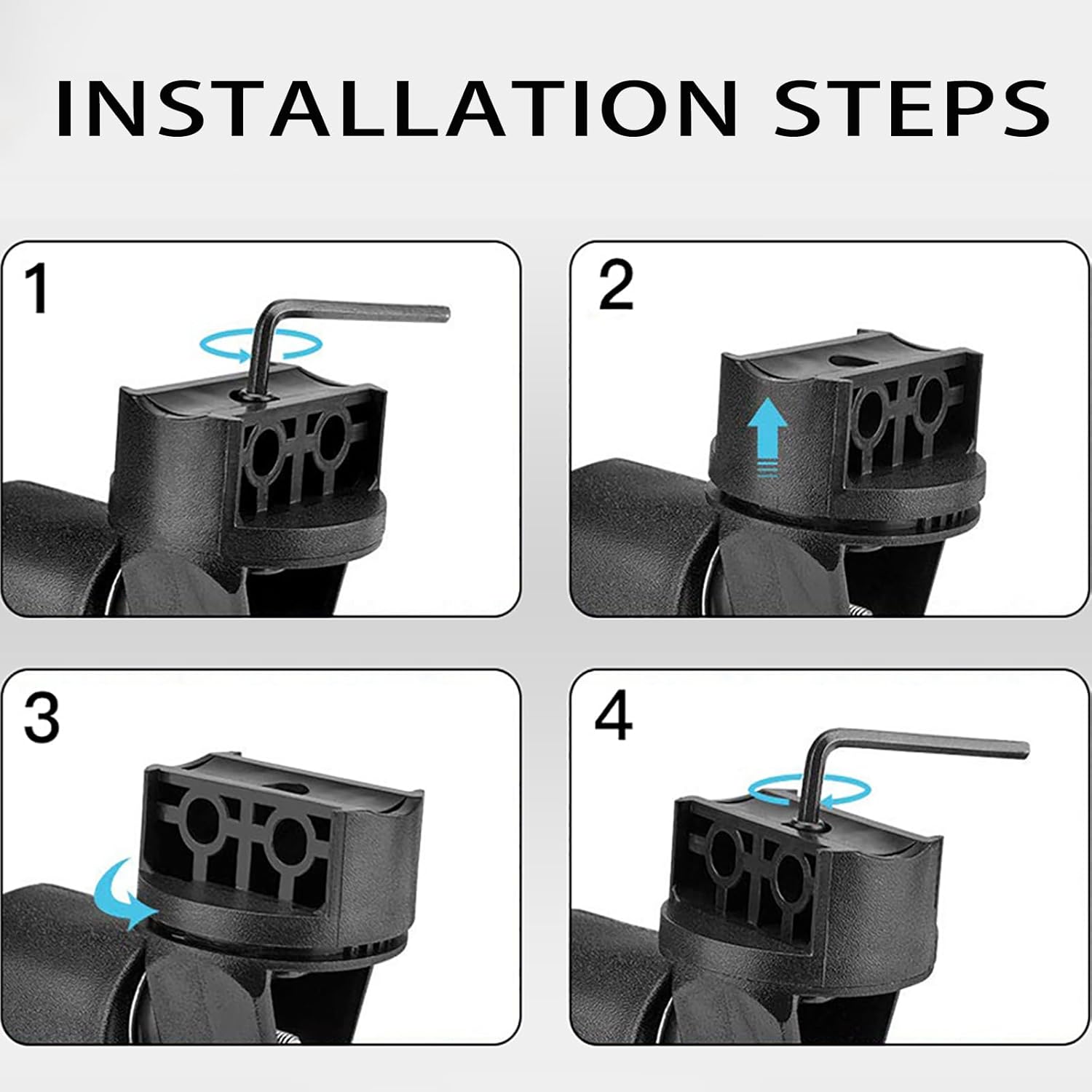 INSTALLATION STEPS

1

2

3

4