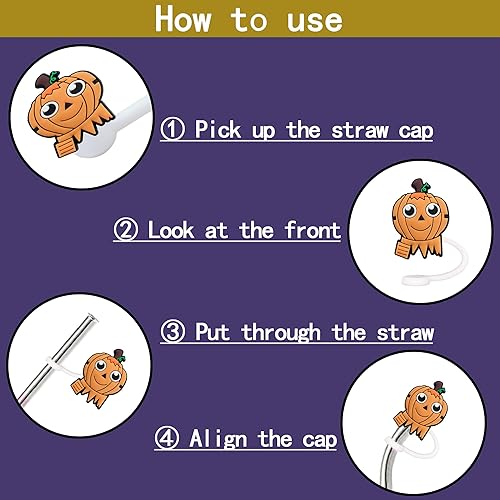 How to use

① Pick up the straw cap

② Look at the front

③ Put through the straw

④ Align the cap