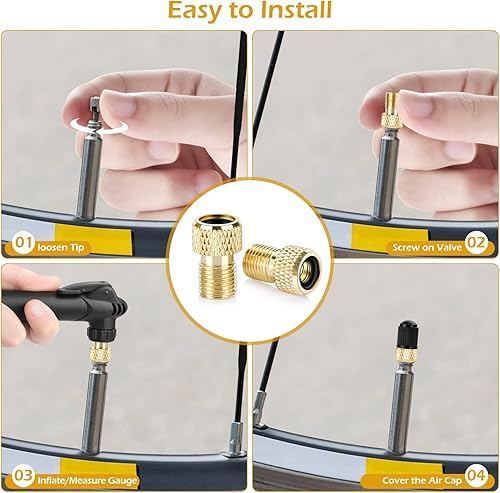 Easy to Install

01 loosen Tip

Screw on Valve 02

03 Inflate/Measure Gauge

Cover the Air Cap 04