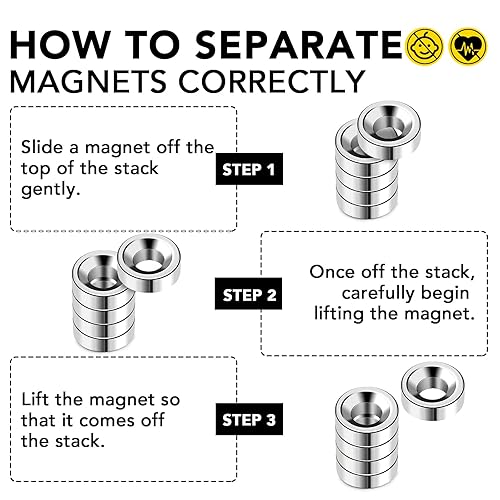 HOW TO SEPARATE
MAGNETS CORRECTLY

Slide a magnet off the top of the stack gently.

STEP 1

STEP 2

Once off the stack, carefully begin lifting the magnet.

Lift the magnet so that it comes off the stack.

STEP 3